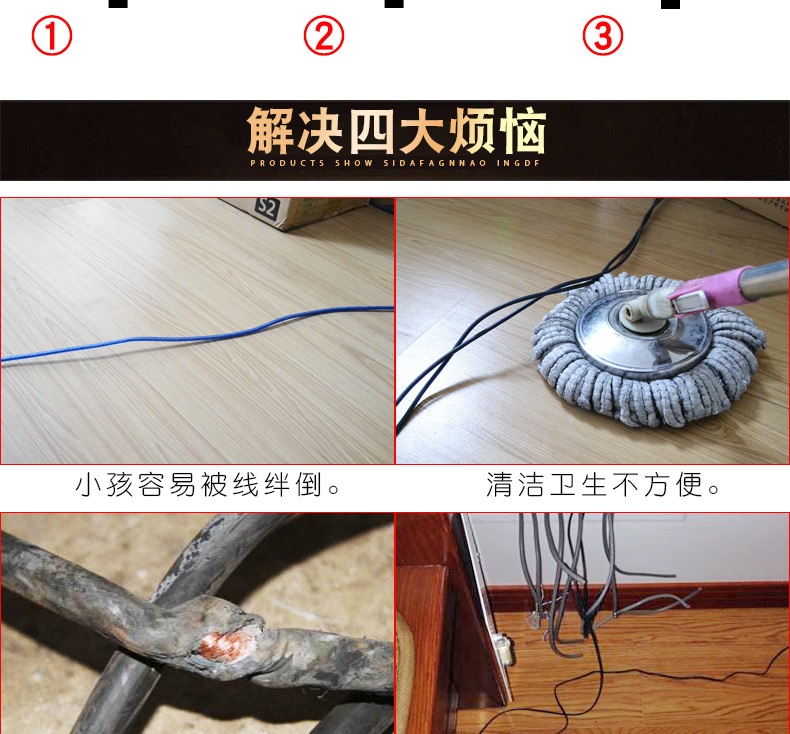 ①
②
③

解决四大烦恼
PRODUCTS SHOW SIDAFAGNNAO INGDF

S2

小孩容易被线绊倒。

清洁卫生不方便。