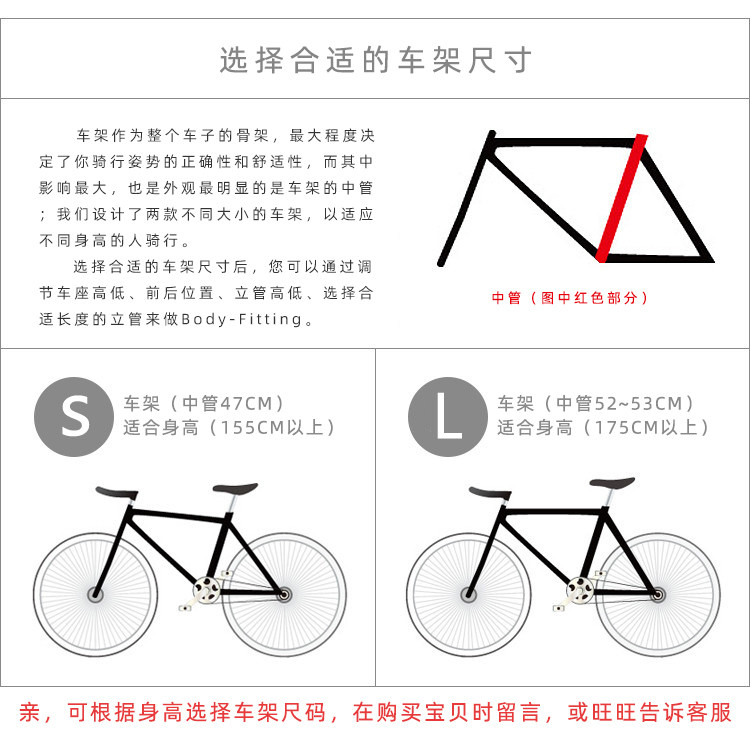 选择合适的车架尺寸

车架作为整个车子的骨架，最大程度决定了你骑行姿势的正确性和舒适性，而其中影响最大，也是外观最明显的是车架的中管；我们设计了两款不同大小的车架，以适应不同身高的人骑行。

选择合适的车架尺寸后，您可以通过调节车座高低、前后位置、立管高低、选择合适长度的立管来做Body-Fitting。

中管（图中红色部分）

S
车架（中管47CM）
适合身高（155CM以上）

L
车架（中管52~53CM）
适合身高（175CM以上）

亲，可根据身高选择车架尺码，在购买宝贝时留言，或旺旺告诉客服