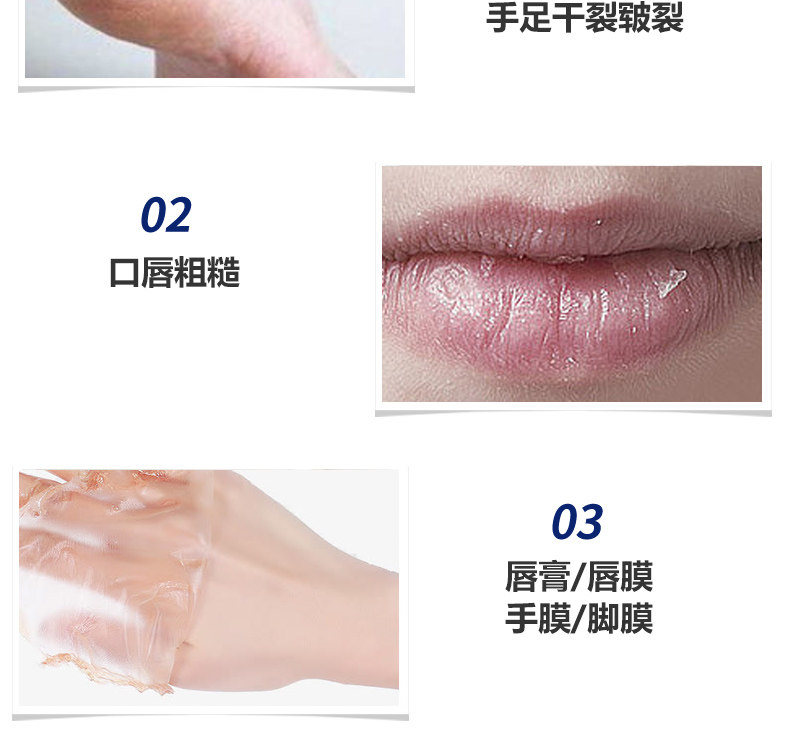 手足干裂皲裂

02
口唇粗糙

03
唇膏/唇膜
手膜/脚膜