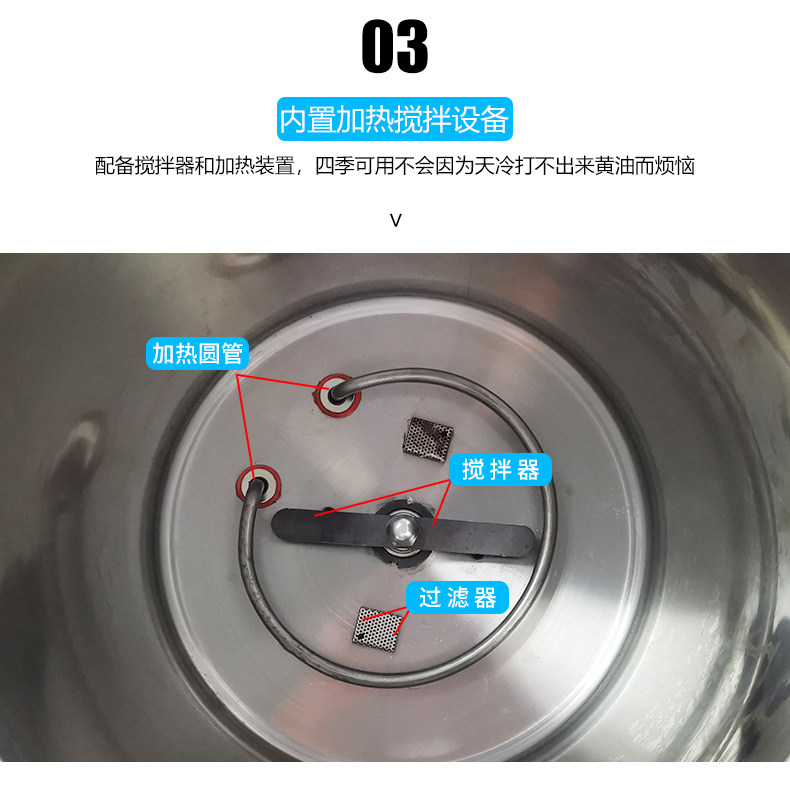 03

内置加热搅拌设备

配备搅拌器和加热装置，四季可用不会因为天冷打不出来黄油而烦恼

V

加热圆管

搅拌器

过滤器