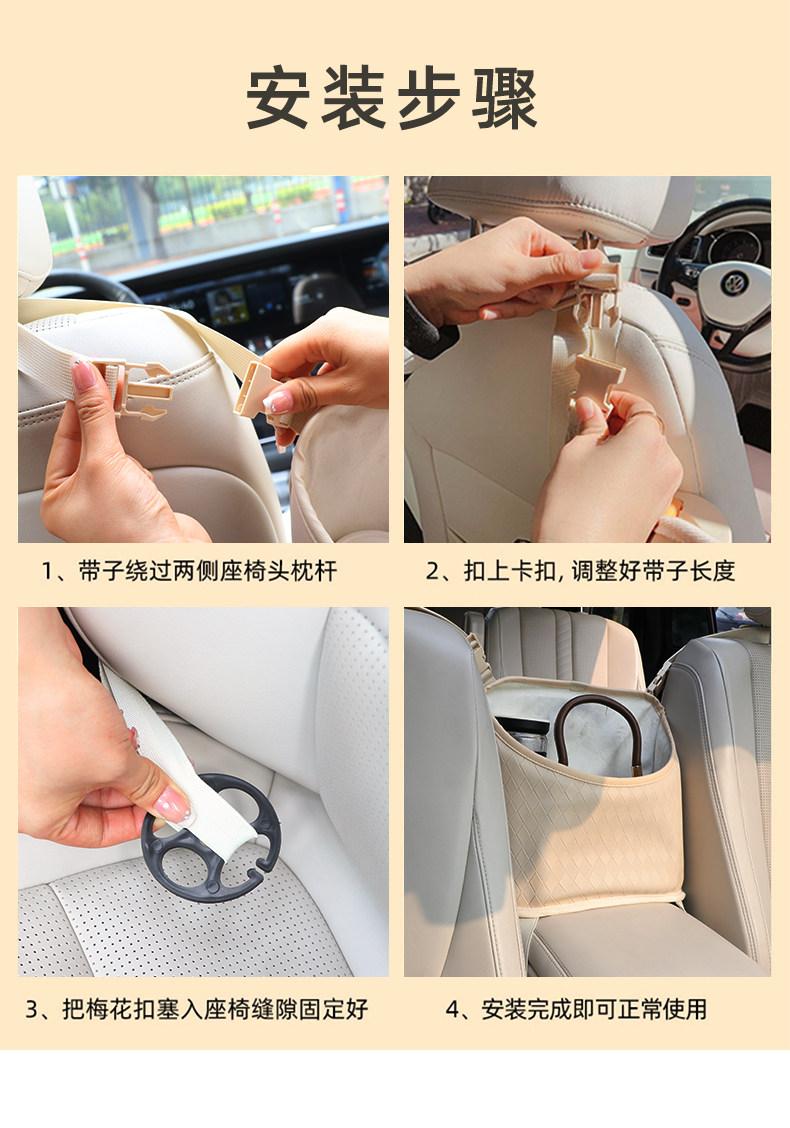 安装步骤

1、带子绕过两侧座椅头枕杆

2、扣上卡扣, 调整好带子长度

3、把梅花扣塞入座椅缝隙固定好

4、安装完成即可正常使用