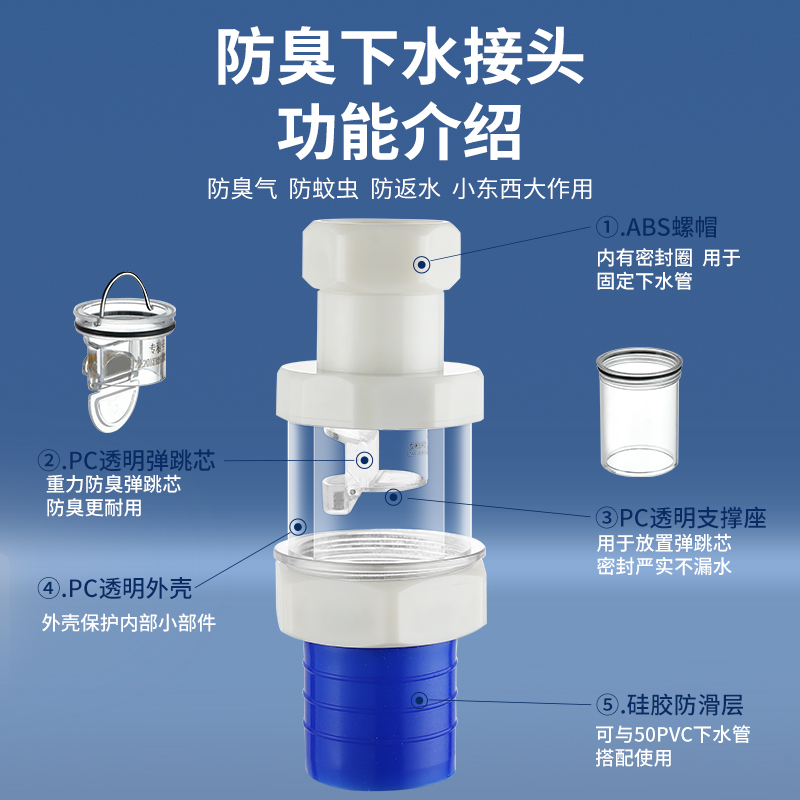 防臭下水接头
功能介绍

防臭气 防蚊虫 防返水 小东西大作用

①.ABS螺帽
内有密封圈 用于固定下水管

②.PC透明弹跳芯
重力防臭弹跳芯
防臭更耐用

③PC透明支撑座
用于放置弹跳芯
密封严实不漏水

④.PC透明外壳
外壳保护内部小部件

⑤.硅胶防滑层
可与50PVC下水管搭配使用