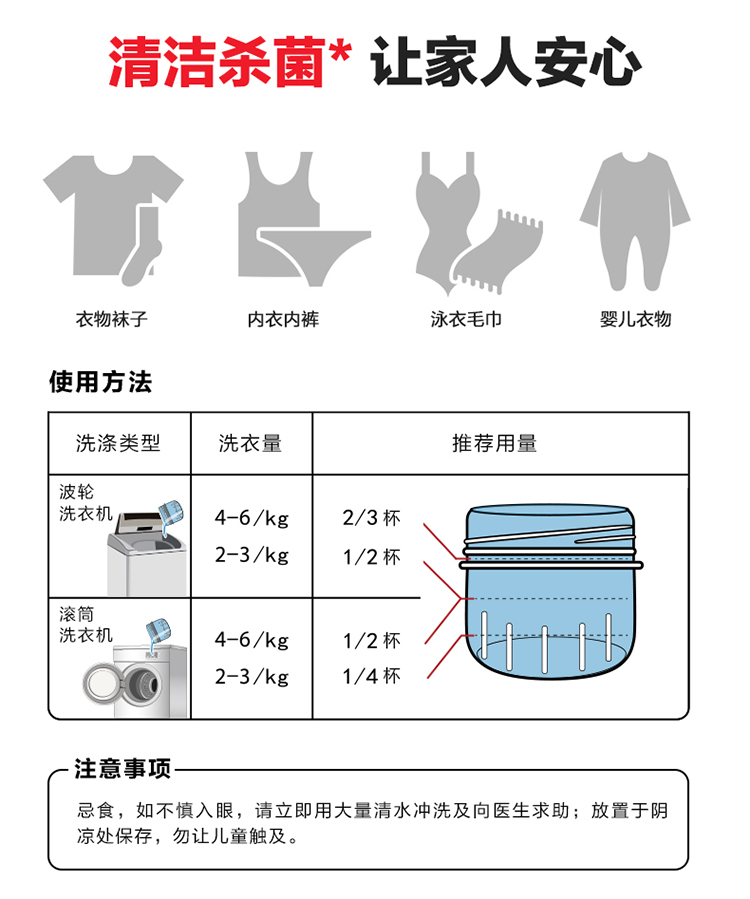 清洁杀菌* 让家人安心

衣物袜子

内衣内裤

泳衣毛巾

婴儿衣物

使用方法

| 洗涤类型 | 洗衣量 | 推荐用量 |
|---|---|---|
| 波轮洗衣机 | 4-6/kg<br>2-3/kg | 2/3 杯<br>1/2 杯 |
| 滚筒洗衣机 | 4-6/kg<br>2-3/kg | 1/2 杯<br>1/4 杯 |

注意事项

忌食，如不慎入眼，请立即用大量清水冲洗及向医生求助；放置于阴凉处保存，勿让儿童触及。