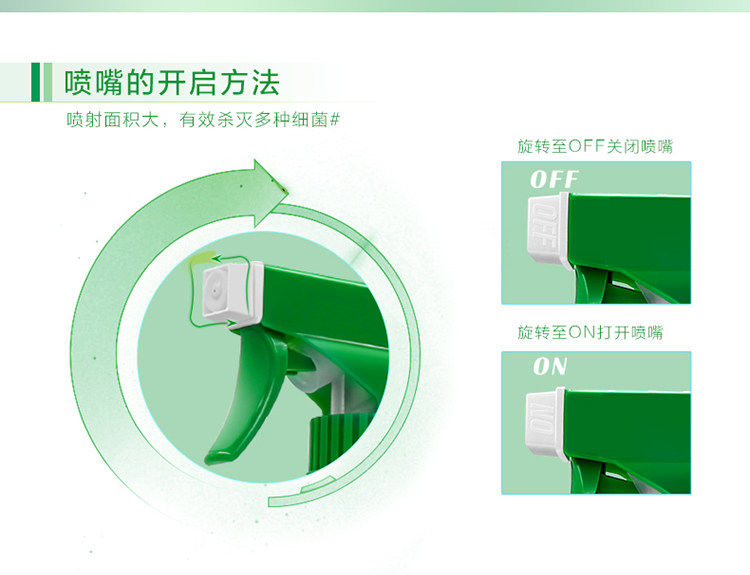 喷嘴的开启方法

喷射面积大，有效杀灭多种细菌#

旋转至OFF关闭喷嘴

OFF

OFF

旋转至ON打开喷嘴

ON

ON