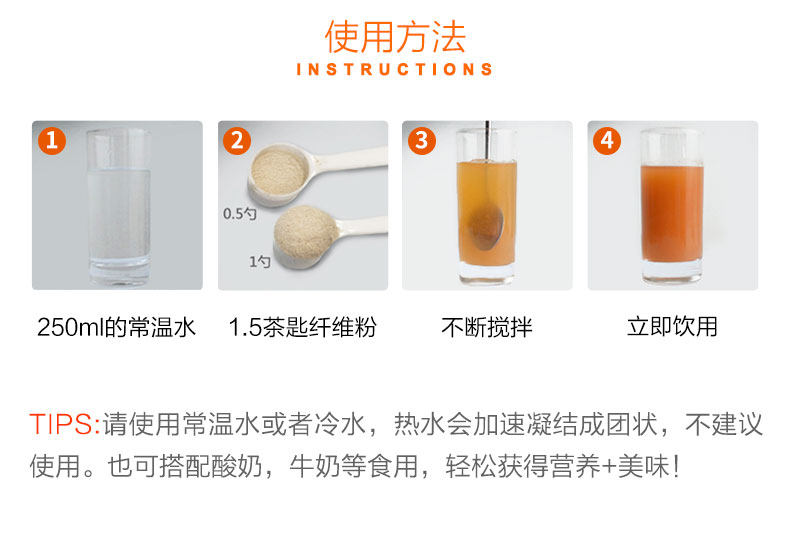 使用方法
INSTRUCTIONS

1

2

0.5勺

1勺

3

4

250ml的常温水

1.5茶匙纤维粉

不断搅拌

立即饮用

TIPS:请使用常温水或者冷水，热水会加速凝结成团状，不建议使用。也可搭配酸奶，牛奶等食用，轻松获得营养+美味!