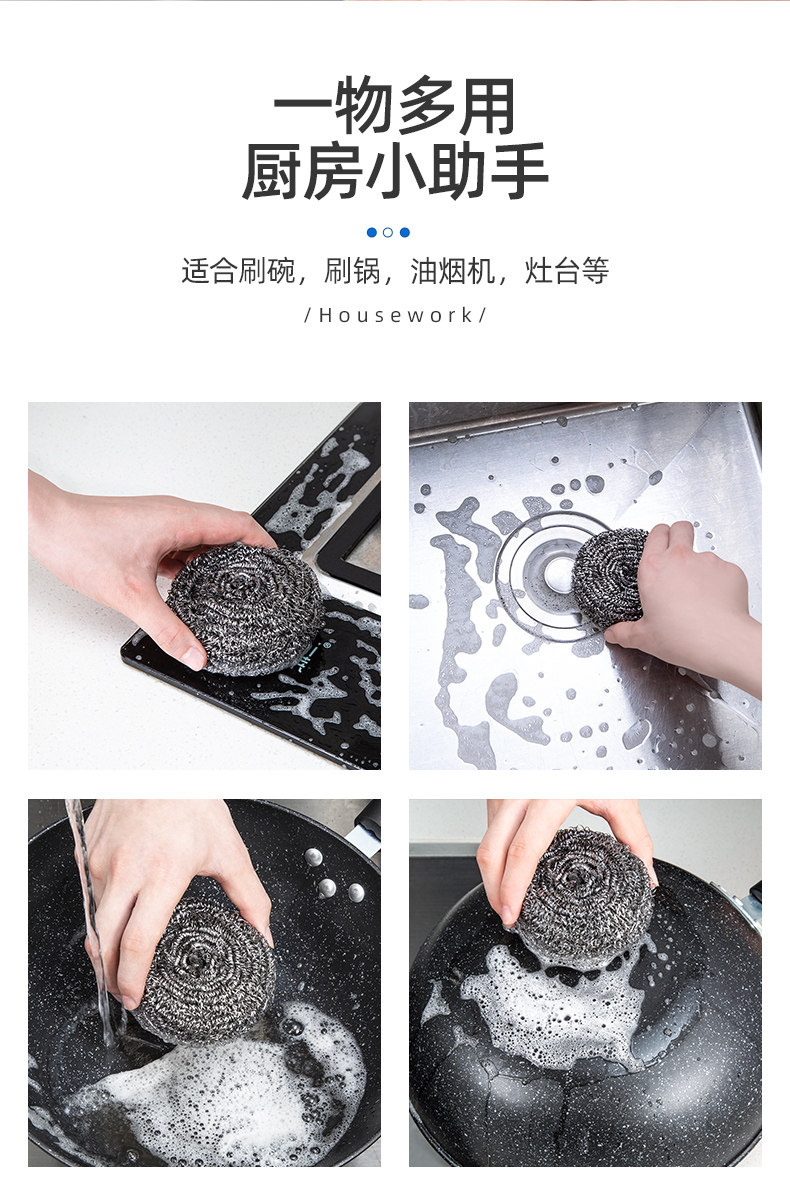 一物多用
厨房小助手

适合刷碗，刷锅，油烟机，灶台等

/Housework/