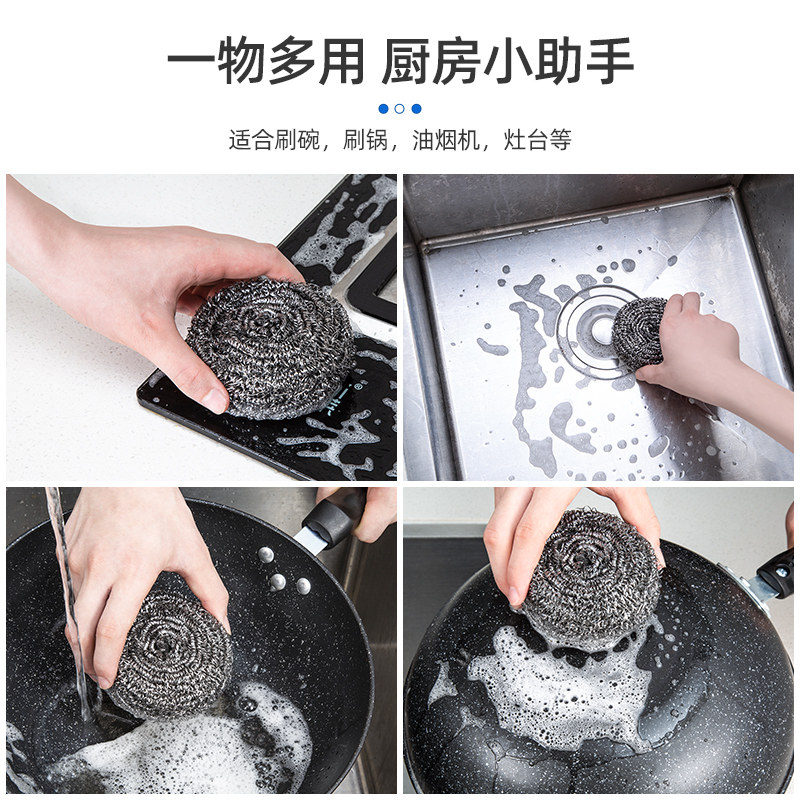 一物多用 厨房小助手

适合刷碗，刷锅，油烟机，灶台等