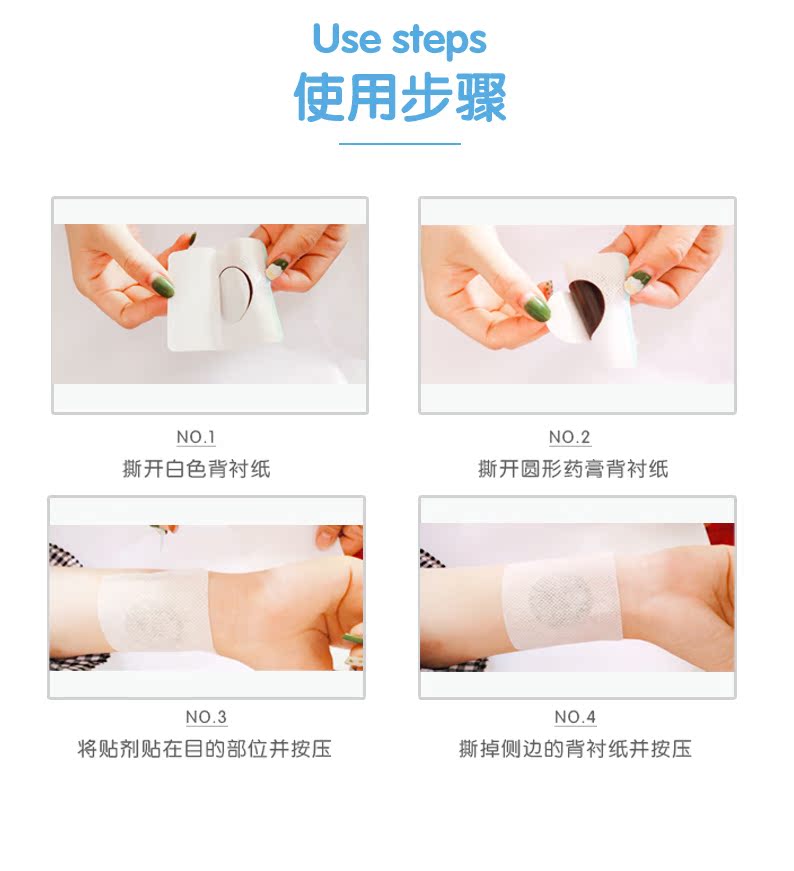 Use steps
使用步骤

NO.1
撕开白色背衬纸

NO.2
撕开圆形药膏背衬纸

NO.3
将贴剂贴在目的部位并按压

NO.4
撕掉侧边的背衬纸并按压