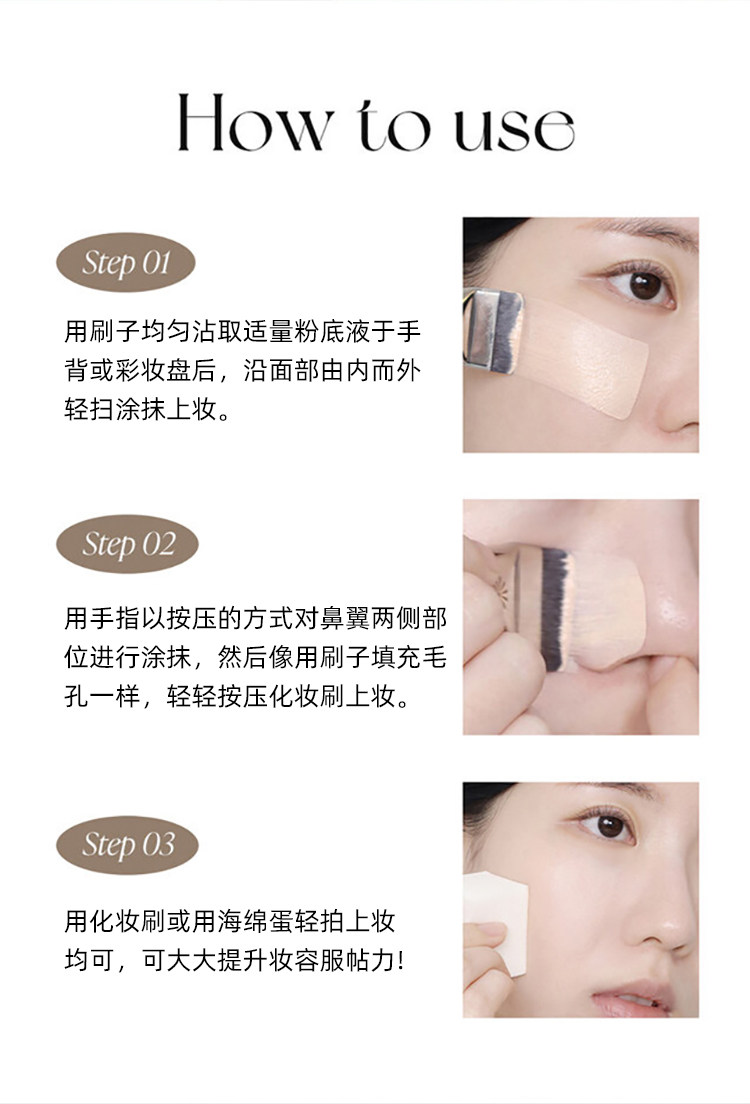 How to use

Step 01

用刷子均匀沾取适量粉底液于手背或彩妆盘后，沿面部由内而外轻扫涂抹上妆。

Step 02

用手指以按压的方式对鼻翼两侧部位进行涂抹，然后像用刷子填充毛孔一样，轻轻按压化妆刷上妆。

Step 03

用化妆刷或用海绵蛋轻拍上妆均可，可大大提升妆容服帖力！