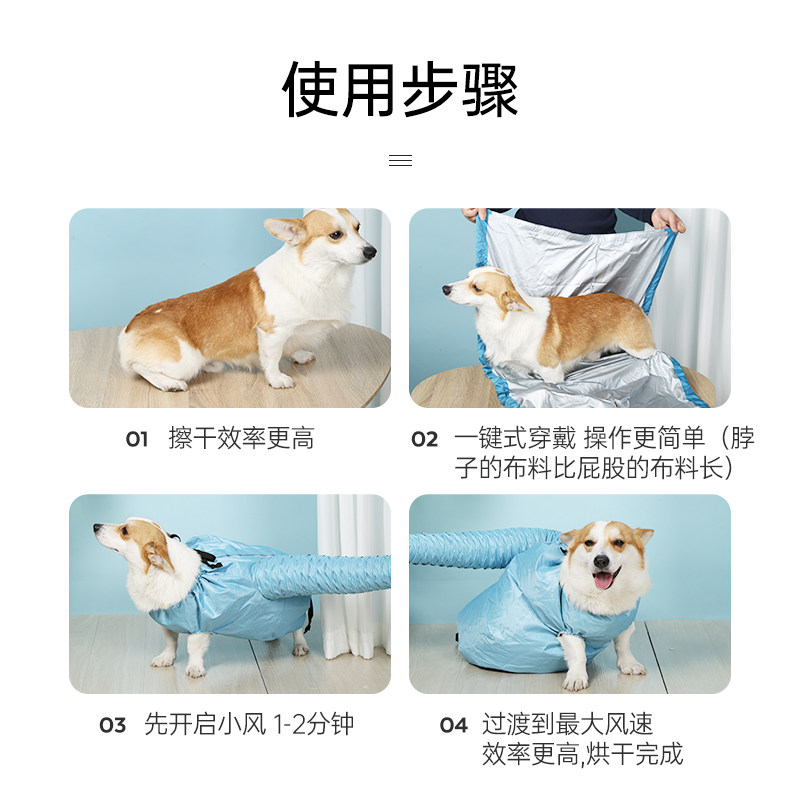 使用步骤

01 擦干效率更高

02 一键式穿戴 操作更简单（脖子的布料比屁股的布料长）

03 先开启小风 1-2分钟

04 过渡到最大风速
效率更高,烘干完成