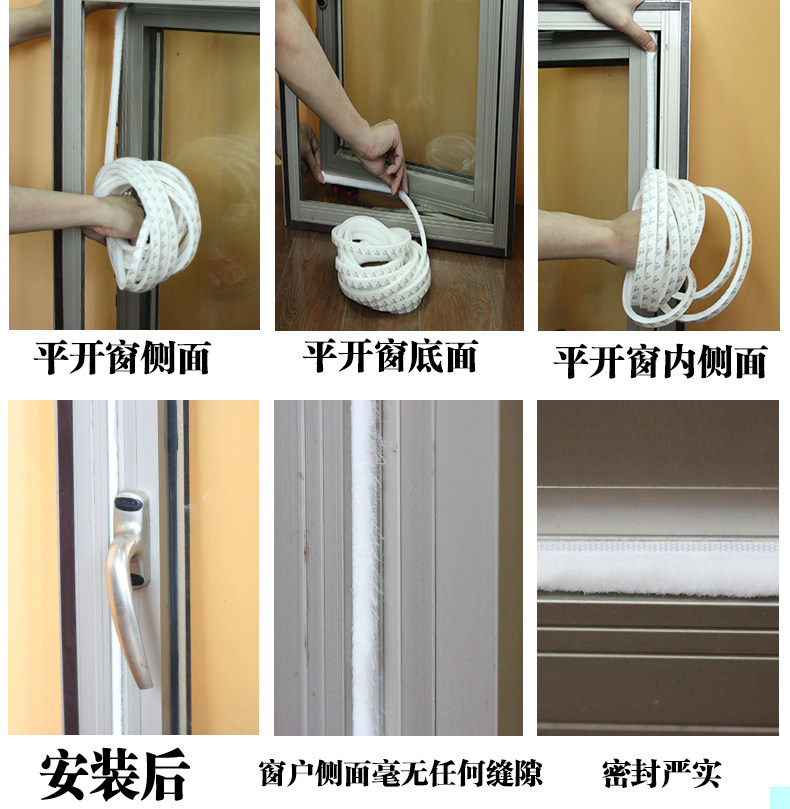 平开窗侧面

平开窗底面

平开窗内侧面

安装后

窗户侧面毫无任何缝隙

密封严实