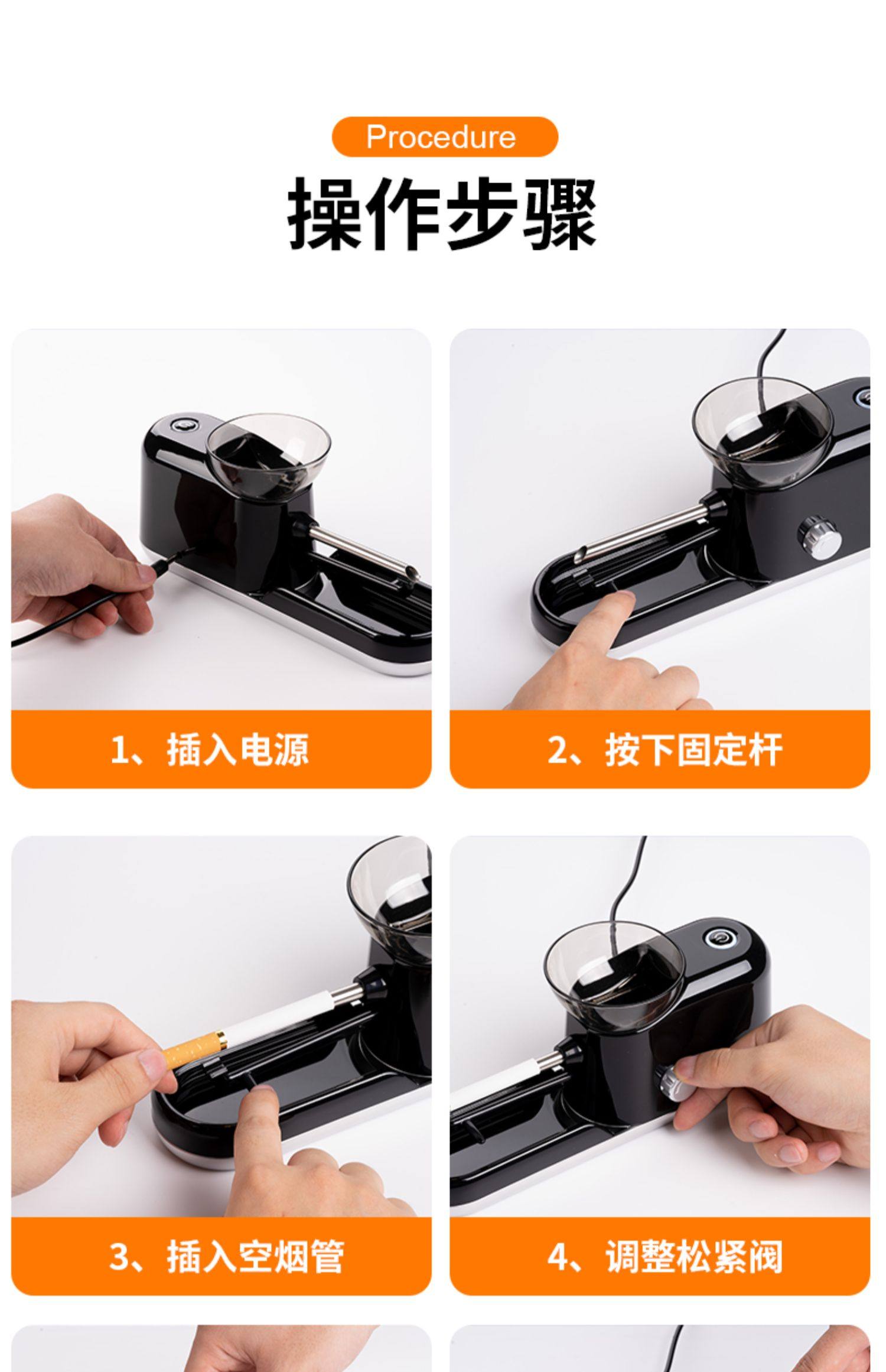 Procedure
操作步骤

1、插入电源

2、按下固定杆

3、插入空烟管

4、调整松紧阀