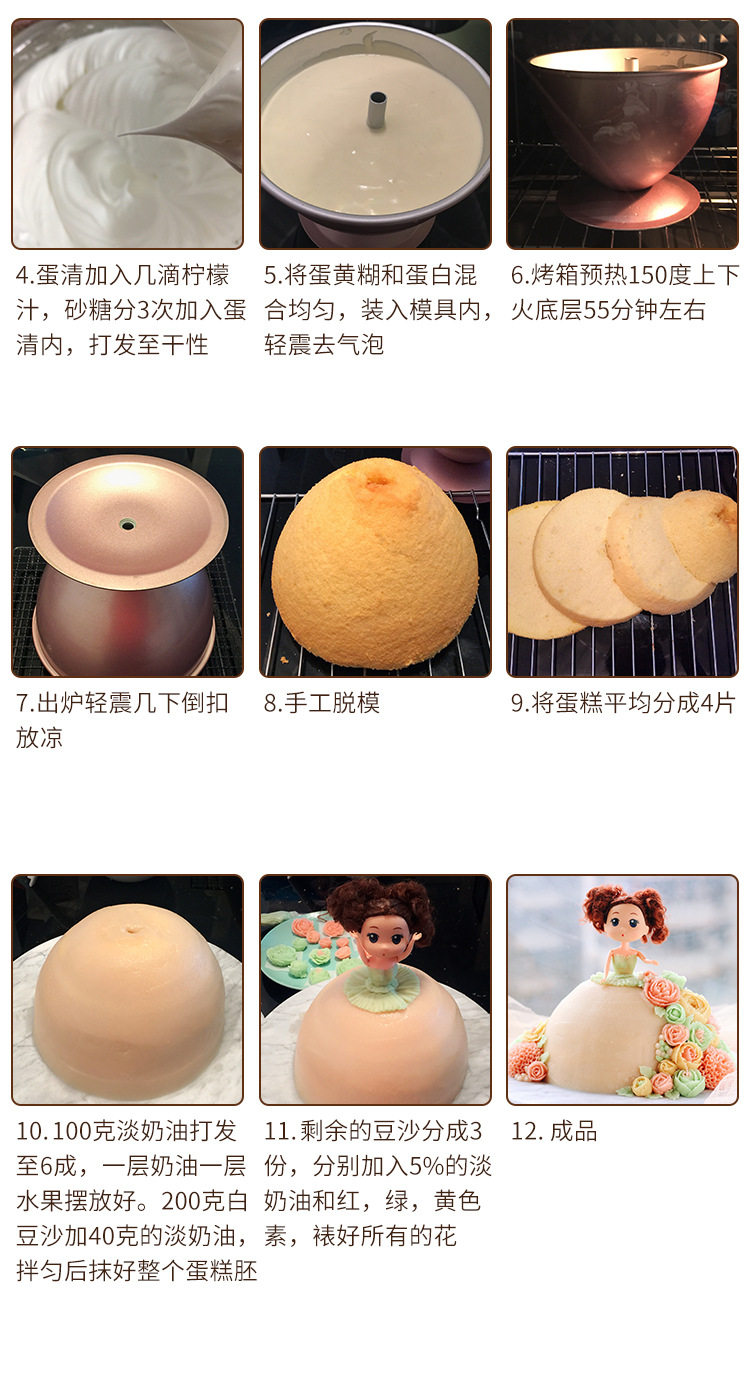 4.蛋清加入几滴柠檬汁，砂糖分3次加入蛋清内，打发至干性

5.将蛋黄糊和蛋白混合均匀，装入模具内，轻震去气泡

6.烤箱预热150度上下火底层55分钟左右

7.出炉轻震几下倒扣放凉

8.手工脱模

9.将蛋糕平均分成4片

10.100克淡奶油打发至6成，一层奶油一层水果摆放好。200克白豆沙加40克的淡奶油，拌匀后抹好整个蛋糕胚

11.剩余的豆沙分成3份，分别加入5%的淡奶油和红，绿，黄色素，裱好所有的花

12. 成品