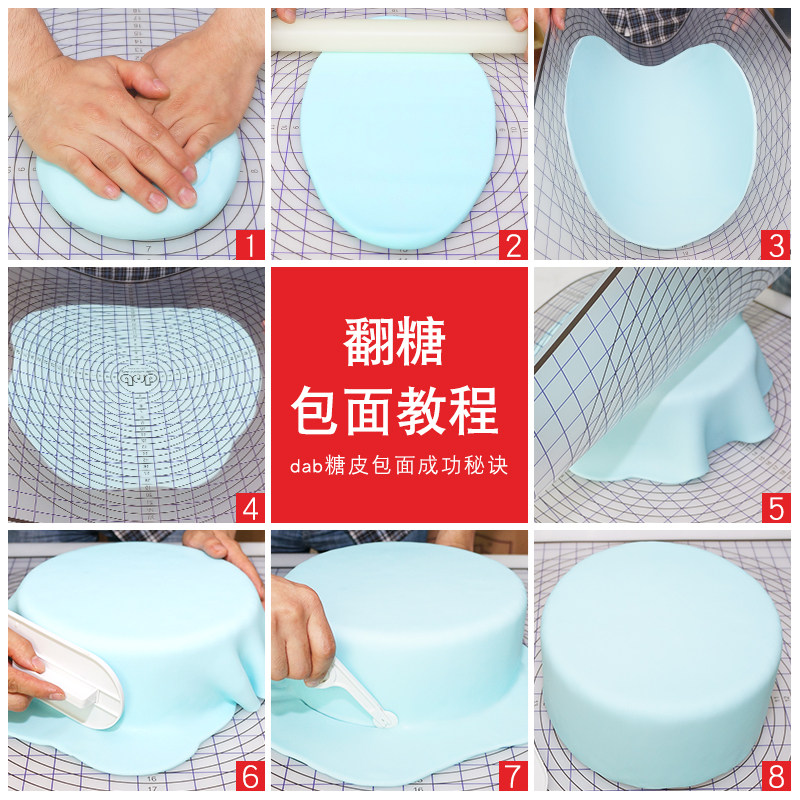 1

2

3

4

翻糖
包面教程
dab糖皮包面成功秘诀

5

6

7

8