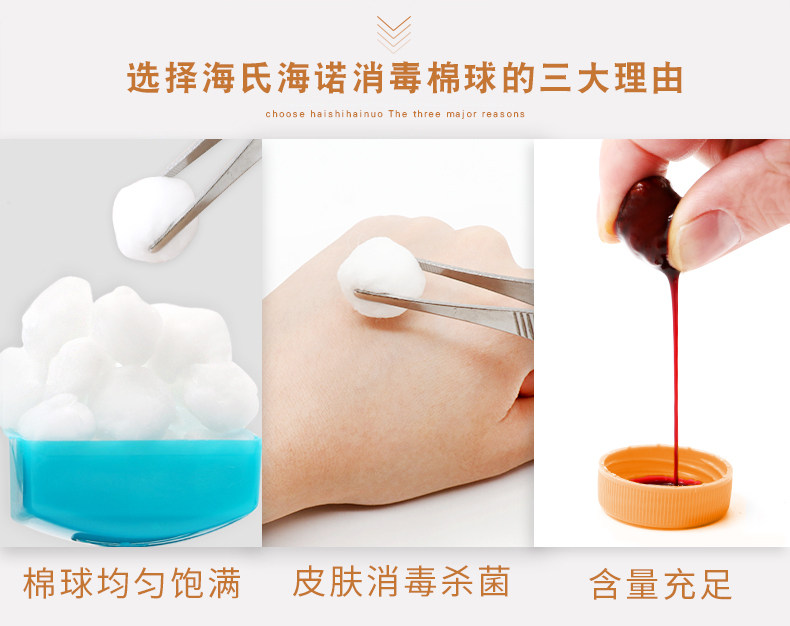 选择海氏海诺消毒棉球的三大理由

choose haishihainuo The three major reasons

棉球均匀饱满

皮肤消毒杀菌

含量充足