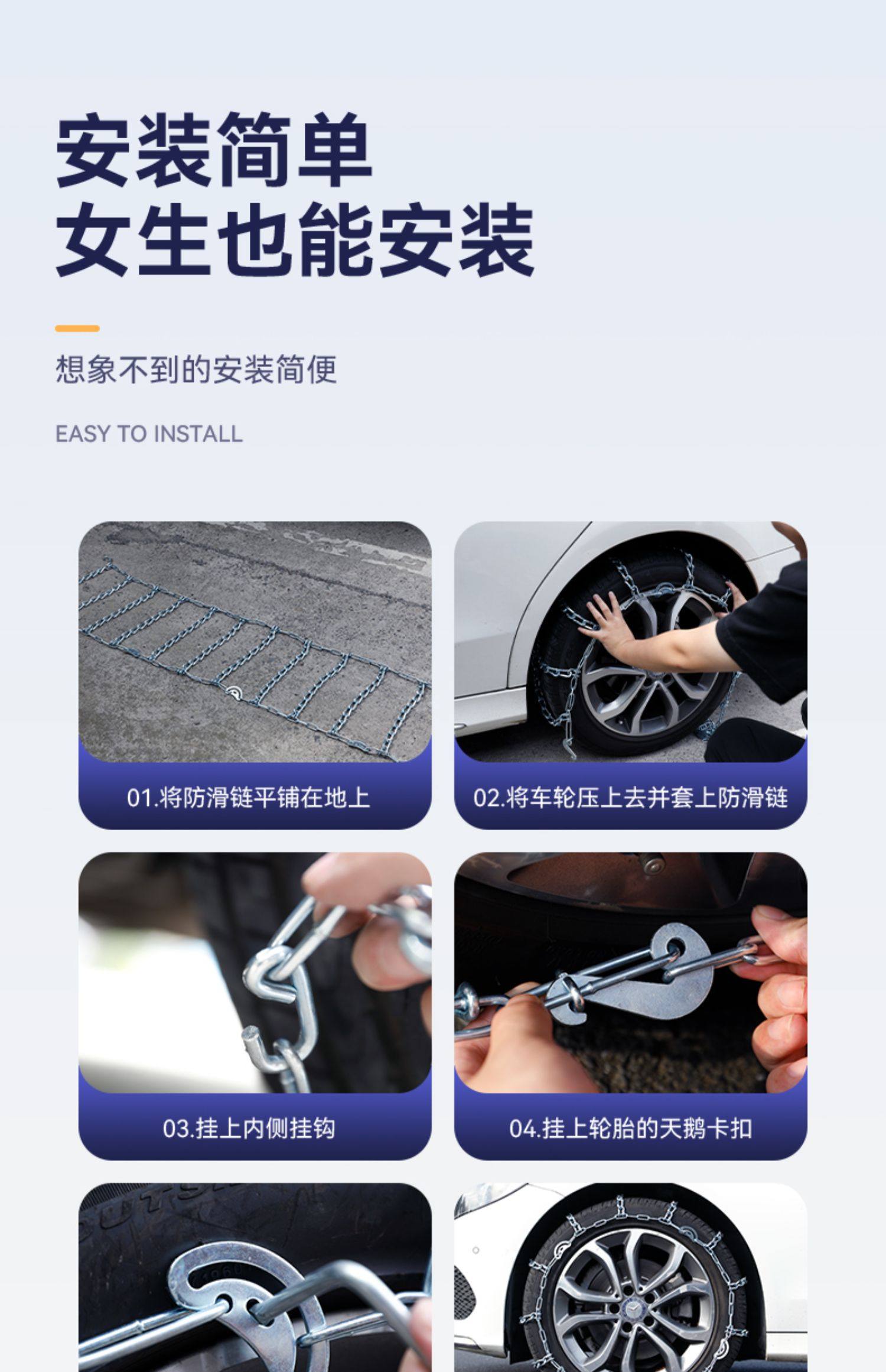 安装简单
女生也能安装

想象不到的安装简便

EASY TO INSTALL

01.将防滑链平铺在地上

02.将车轮压上去并套上防滑链

03.挂上内侧挂钩

04.挂上轮胎的天鹅卡扣