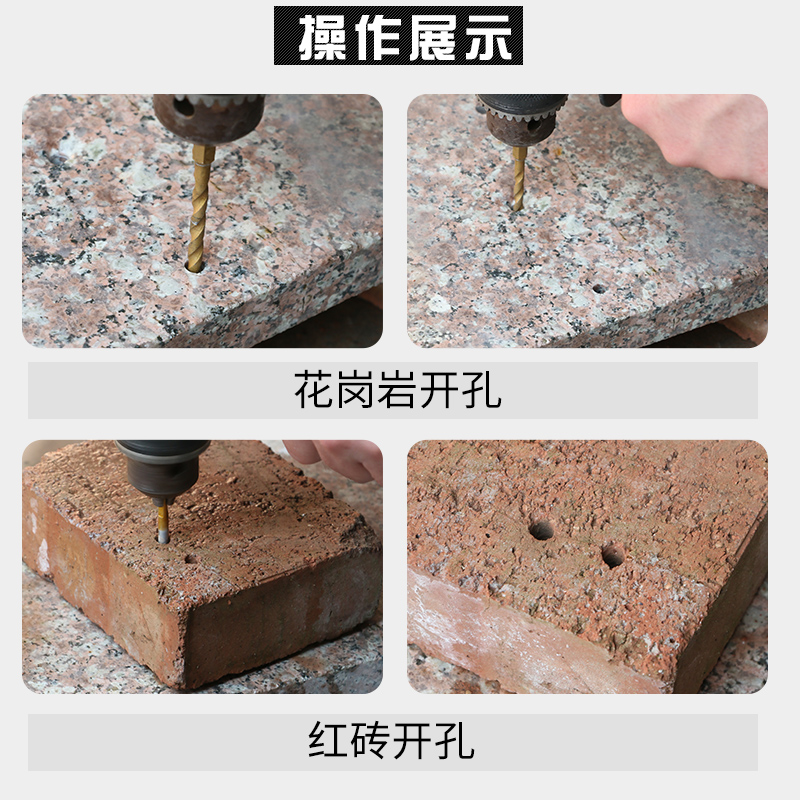 操作展示

花岗岩开孔

红砖开孔