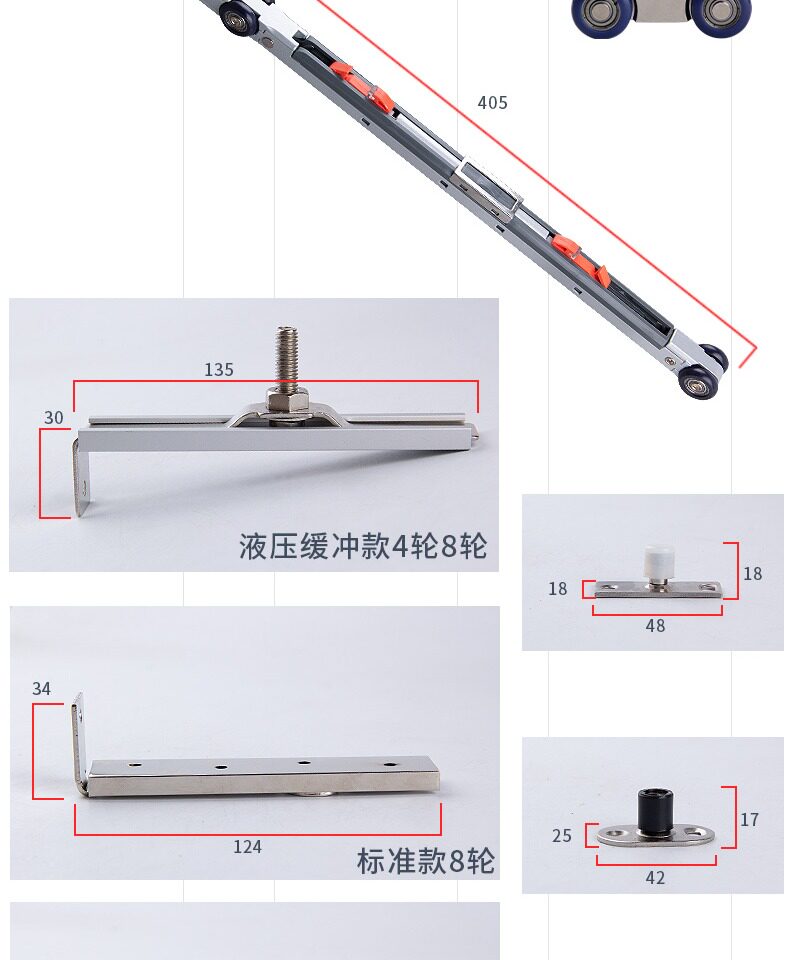 405

135

30

液压缓冲款4轮8轮

18

18

48

34

124

标准款8轮

25

17

42