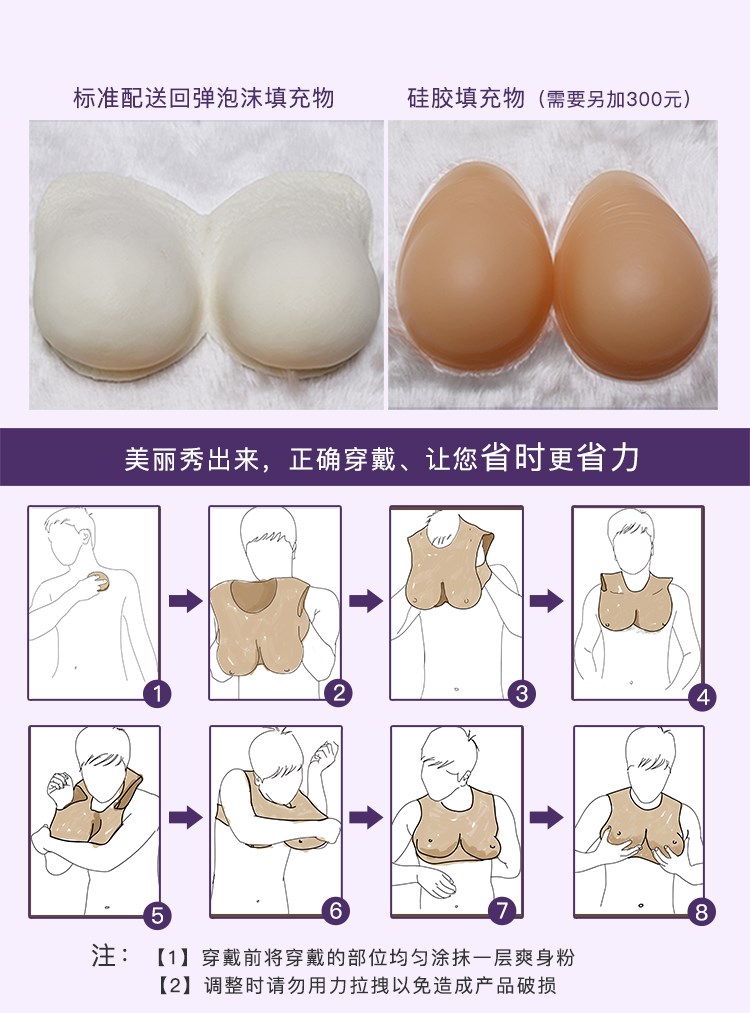 标准配送回弹泡沫填充物

硅胶填充物（需要另加300元）

美丽秀出来，正确穿戴、让您省时更省力

1
2
3
4
5
6
7
8

注：【1】穿戴前将穿戴的部位均匀涂抹一层爽身粉
【2】调整时请勿用力拉拽以免造成产品破损