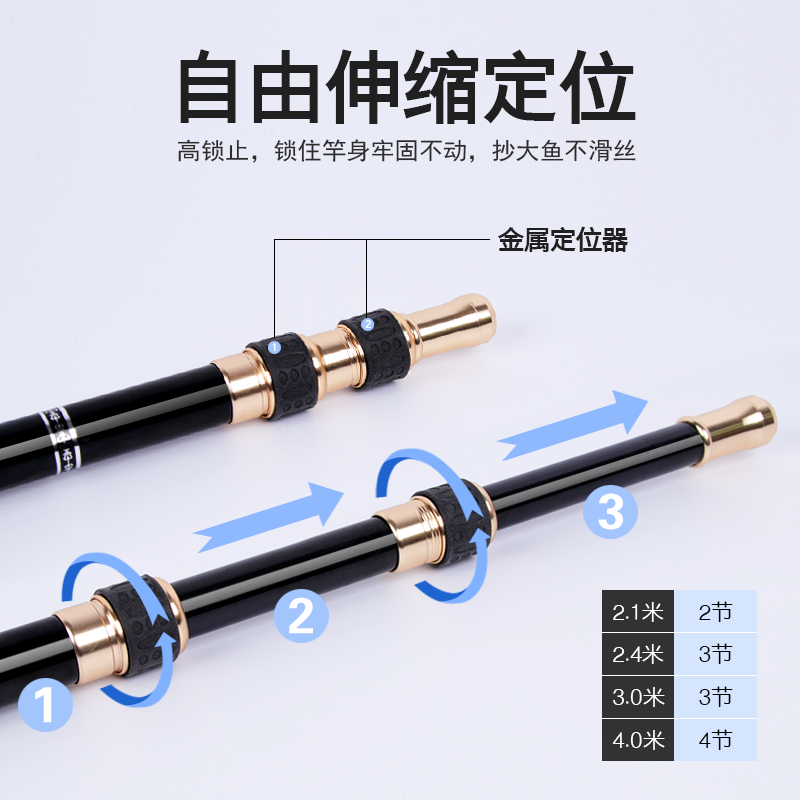 自由伸缩定位

高锁止，锁住竿身牢固不动，抄大鱼不滑丝

金属定位器

1 2

1

2

3

| 2.1米 | 2节 |
|---|---|
| 2.4米 | 3节 |
| 3.0米 | 3节 |
| 4.0米 | 4节 |