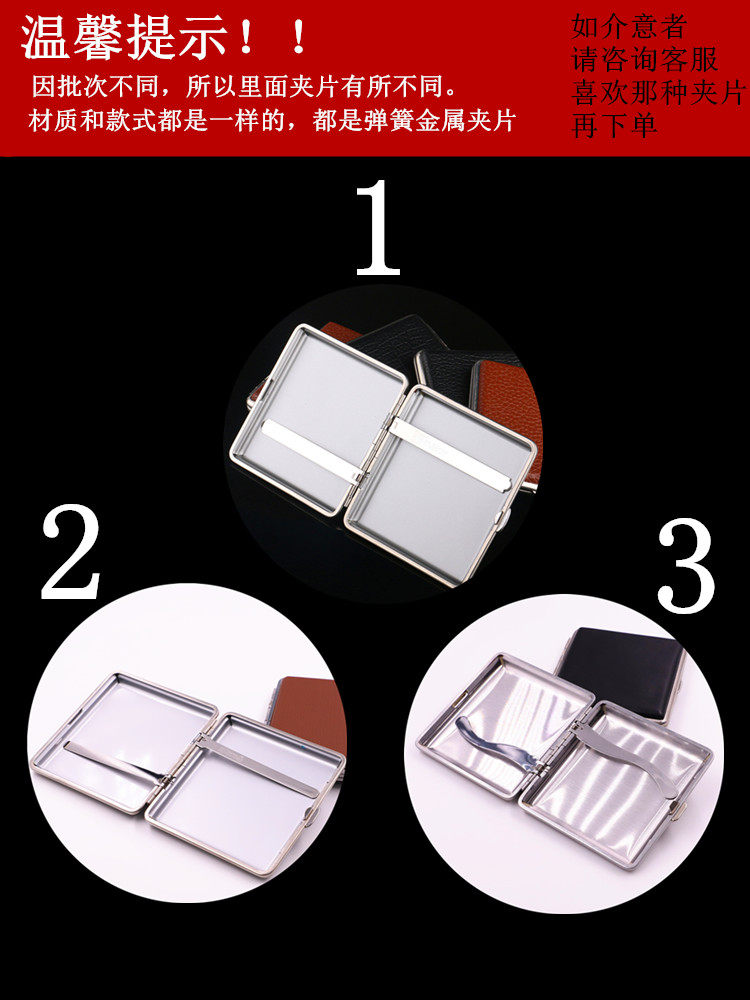 温馨提示！！

因批次不同，所以里面夹片有所不同。
材质和款式都是一样的，都是弹簧金属夹片

如介意者
请咨询客服
喜欢那种夹片
再下单

1

2

3