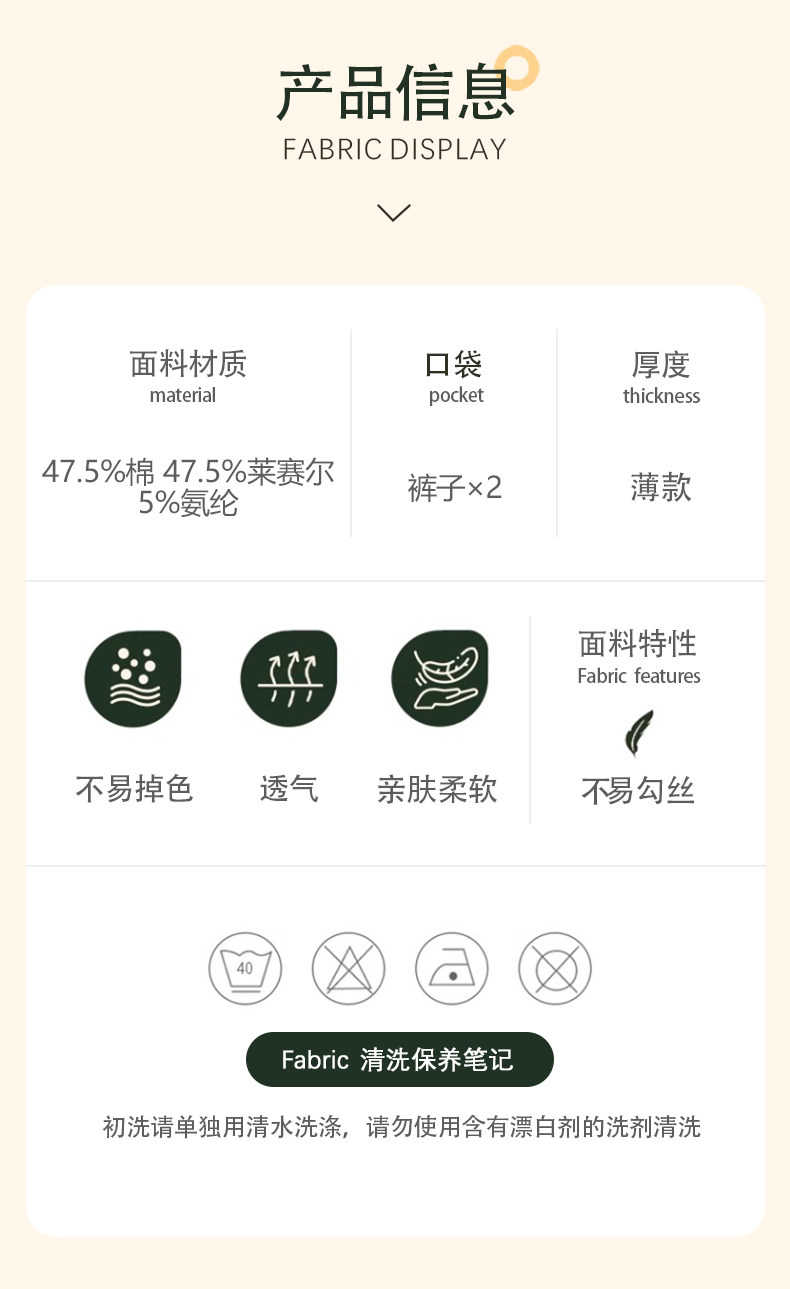 产品信息
FABRIC DISPLAY

面料材质
material

47.5%棉 47.5%莱赛尔
5%氨纶

口袋
pocket

裤子×2

厚度
thickness

薄款

不易掉色

透气

亲肤柔软

面料特性
Fabric features

不易勾丝

40

Fabric 清洗保养笔记

初洗请单独用清水洗涤，请勿使用含有漂白剂的洗剂清洗