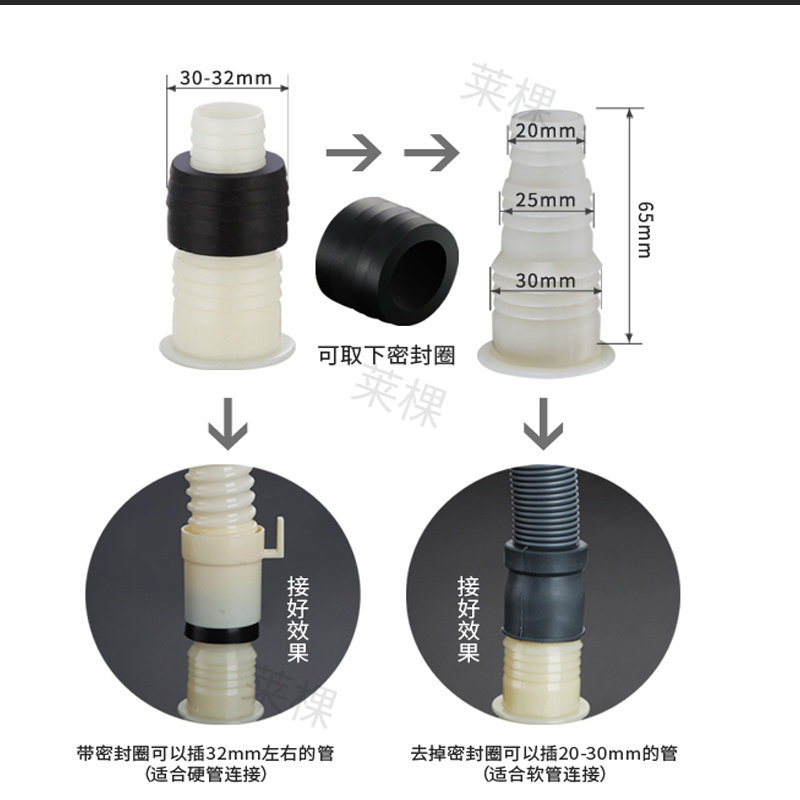 30-32mm

莱棵

20mm

25mm

30mm

65mm

可取下密封圈

莱棵

接好效果

接好效果

莱棵

带密封圈可以插32mm左右的管
(适合硬管连接)

去掉密封圈可以插20-30mm的管
(适合软管连接)