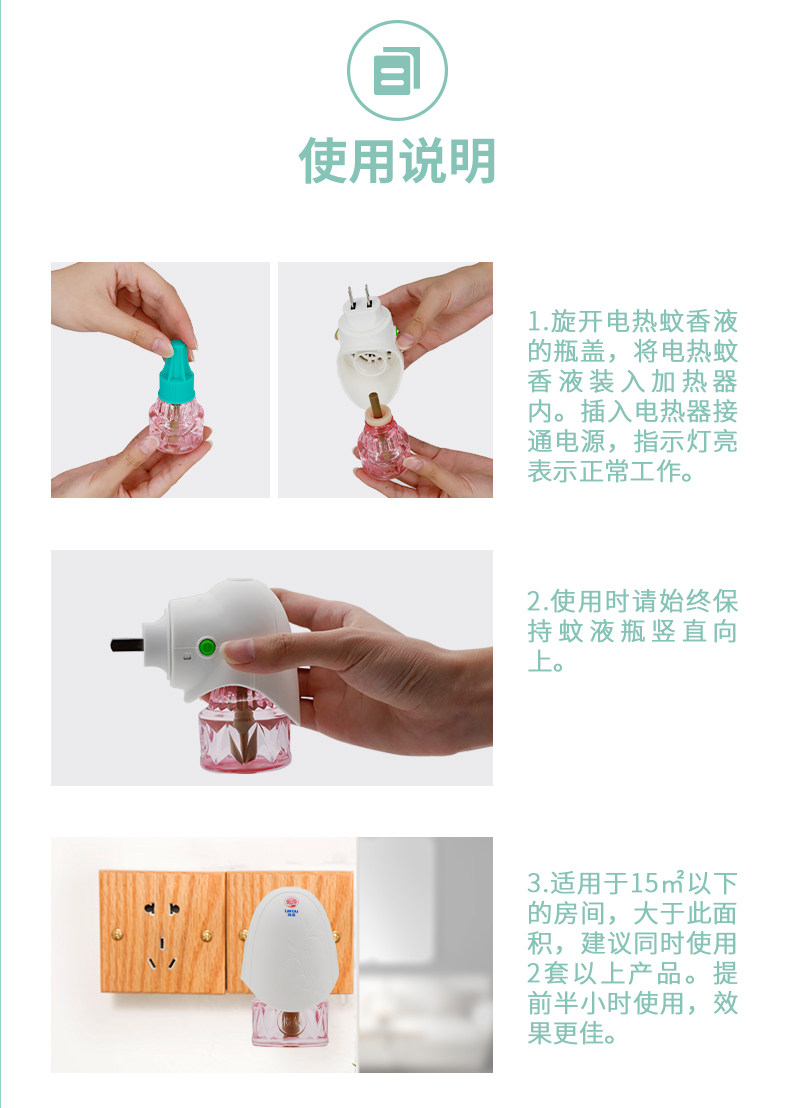 使用说明

1.旋开电热蚊香液的瓶盖，将电热蚊香液装入加热器内。插入电热器接通电源，指示灯亮表示正常工作。

2.使用时请始终保持蚊液瓶竖直向上。

3.适用于15㎡以下的房间，大于此面积，建议同时使用2套以上产品。提前半小时使用，效果更佳。