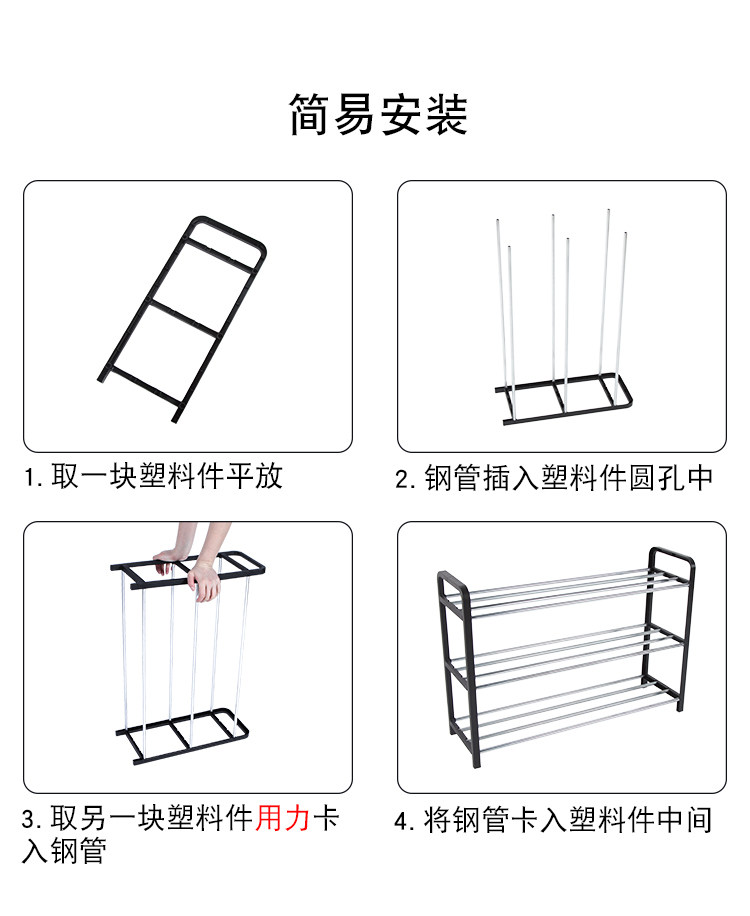 简易安装

1. 取一块塑料件平放

2. 钢管插入塑料件圆孔中

3. 取另一块塑料件用力卡入钢管

4. 将钢管卡入塑料件中间