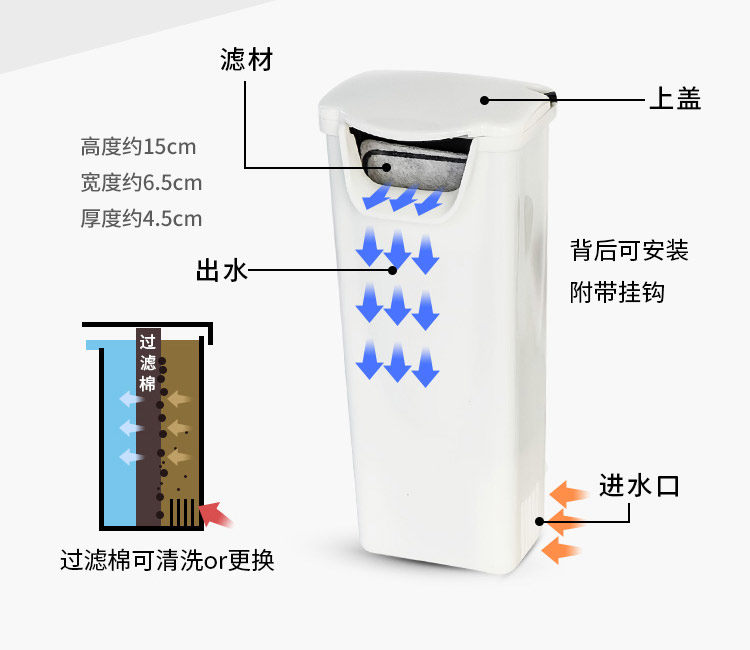 滤材

上盖

高度约15cm
宽度约6.5cm
厚度约4.5cm

出水

背后可安装
附带挂钩

过滤棉

进水口

过滤棉可清洗or更换