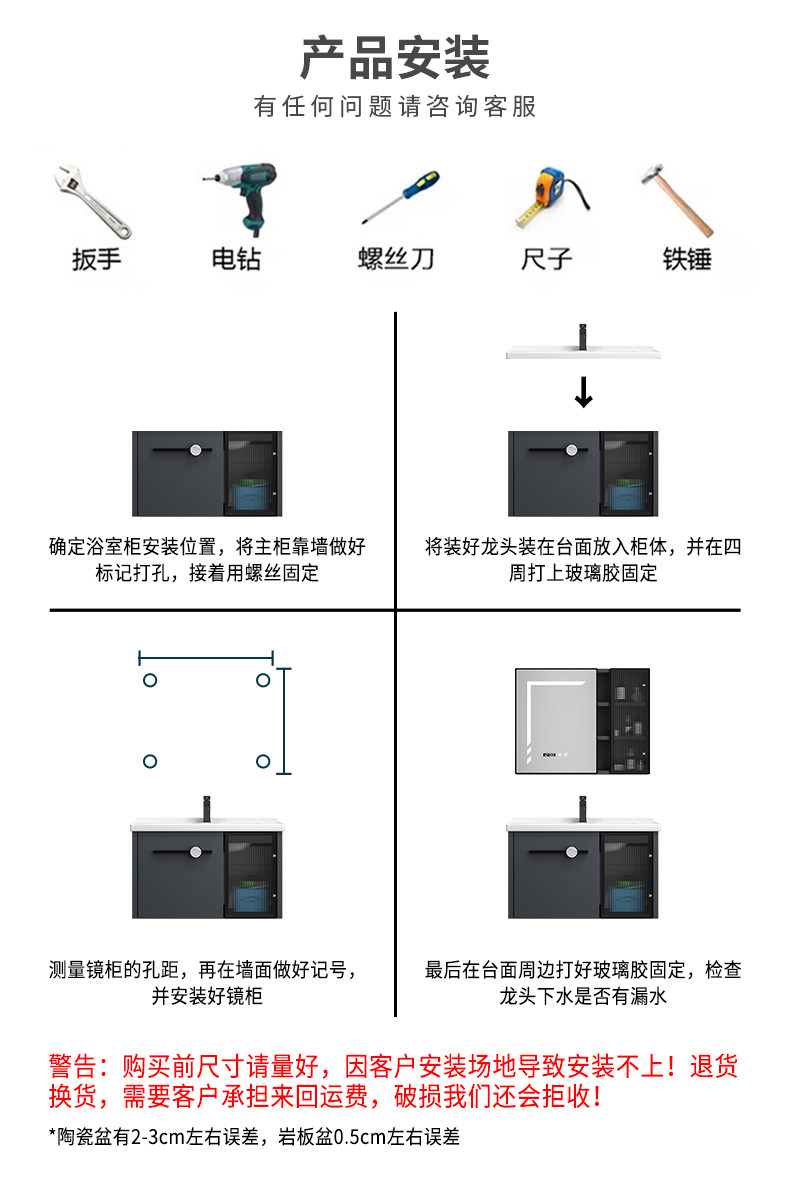 产品安装

有任何问题请咨询客服

扳手

电钻

螺丝刀

尺子

铁锤

确定浴室柜安装位置，将主柜靠墙做好标记打孔，接着用螺丝固定

将装好龙头装在台面放入柜体，并在四周打上玻璃胶固定

测量镜柜的孔距，再在墙面做好记号，并安装好镜柜

最后在台面周边打好玻璃胶固定，检查龙头下水是否有漏水

警告：购买前尺寸请量好，因客户安装场地导致安装不上！退货换货，需要客户承担来回运费，破损我们还会拒收！

*陶瓷盆有2-3cm左右误差，岩板盆0.5cm左右误差