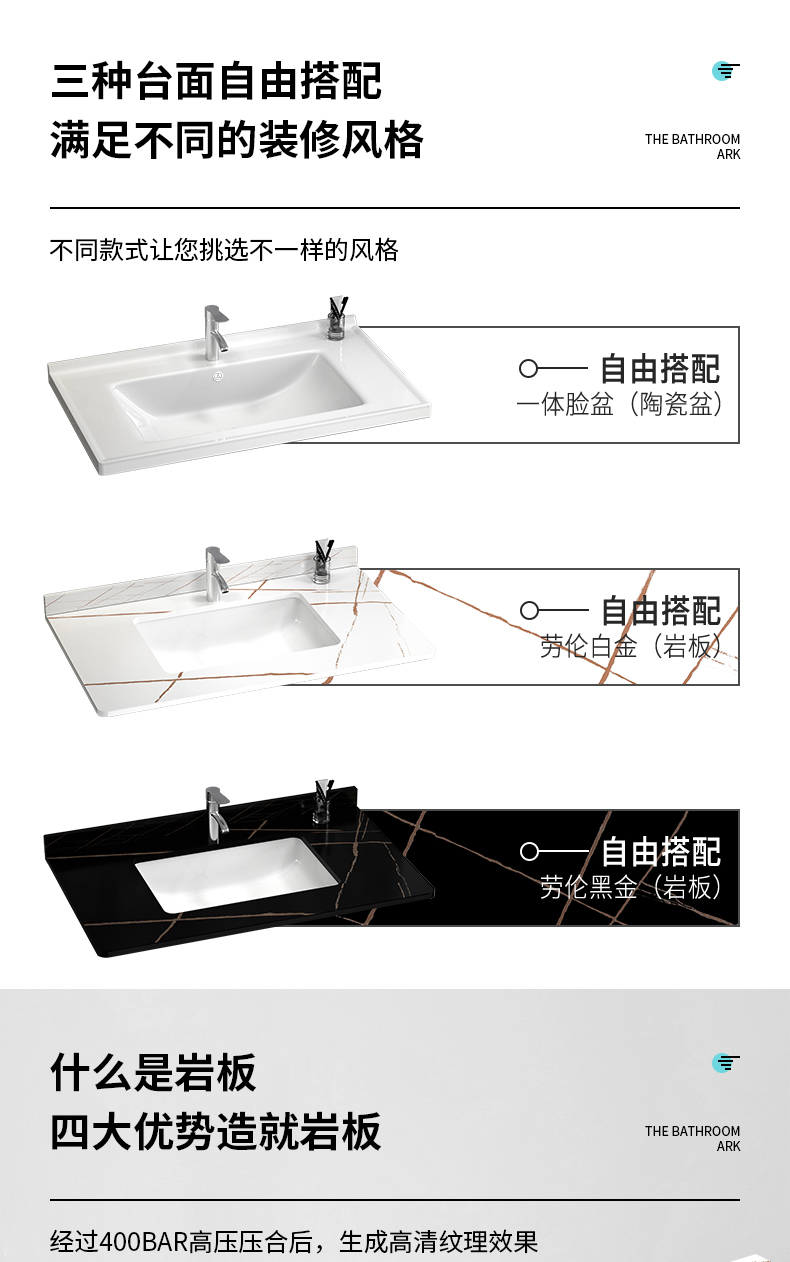 三种台面自由搭配
满足不同的装修风格

THE BATHROOM ARK

不同款式让您挑选不一样的风格

自由搭配
一体脸盆（陶瓷盆）

自由搭配
劳伦白金（岩板）

自由搭配
劳伦黑金（岩板）

什么是岩板
四大优势造就岩板

THE BATHROOM ARK

经过400BAR高压压合后，生成高清纹理效果