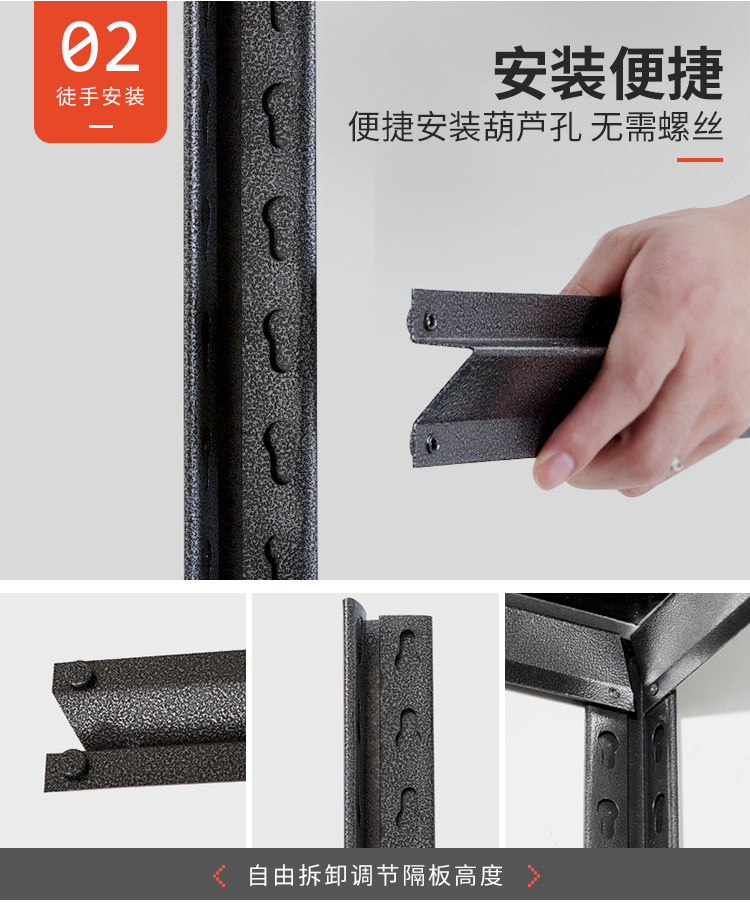 02
徒手安装

安装便捷
便捷安装葫芦孔 无需螺丝

自由拆卸调节隔板高度