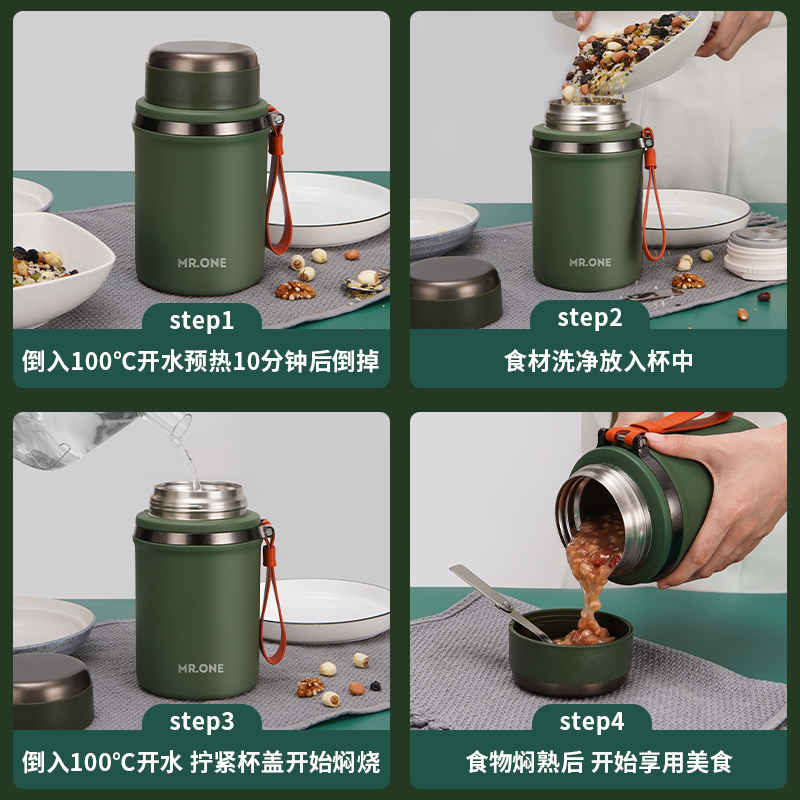 MR.ONE

step1

倒入100℃开水预热10分钟后倒掉

MR.ONE

step2

食材洗净放入杯中

MR.ONE

step3

倒入100℃开水 拧紧杯盖开始焖烧

step4

食物焖熟后 开始享用美食