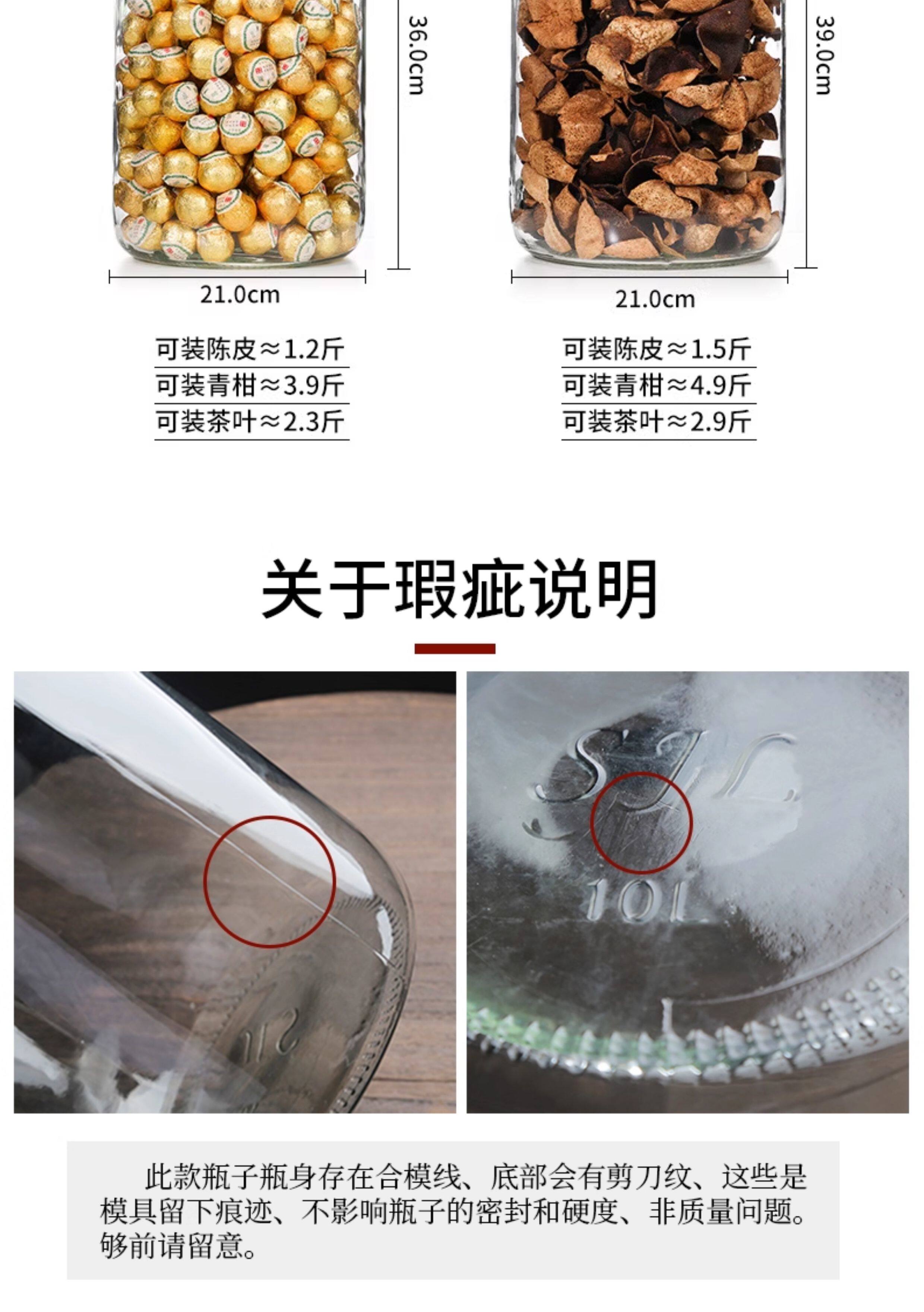 36.0cm

21.0cm

可装陈皮≈1.2斤
可装青柑≈3.9斤
可装茶叶≈2.3斤

39.0cm

21.0cm

可装陈皮≈1.5斤
可装青柑≈4.9斤
可装茶叶≈2.9斤

关于瑕疵说明

SJL

10L

此款瓶子瓶身存在合模线、底部会有剪刀纹、这些是模具留下痕迹、不影响瓶子的密封和硬度、非质量问题。够前请留意。