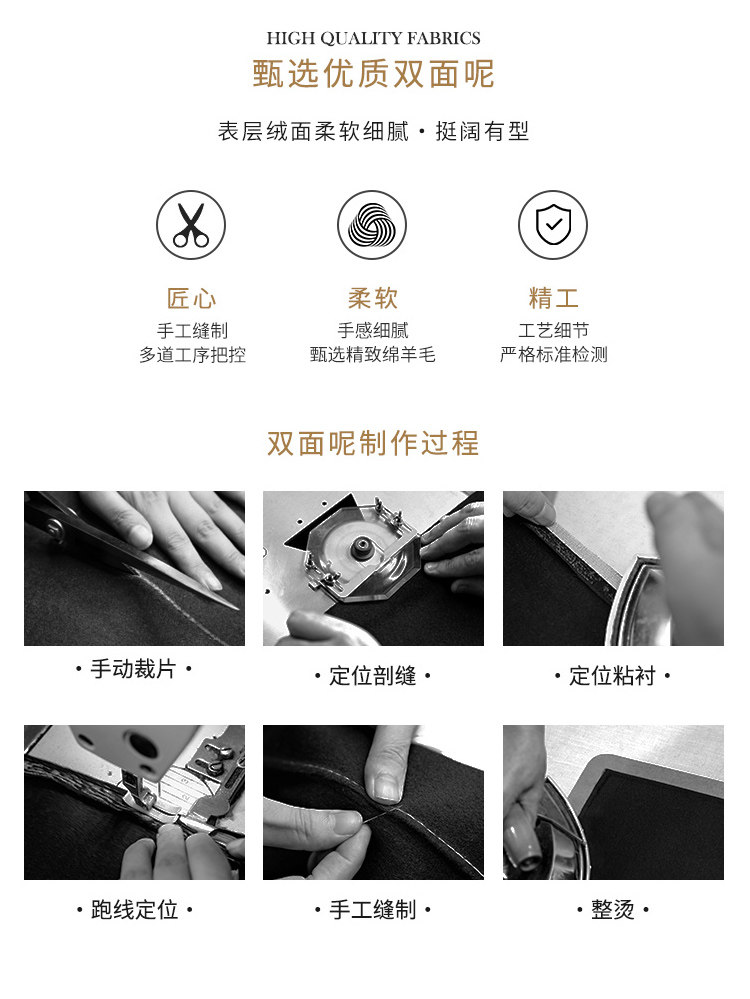 HIGH QUALITY FABRICS

甄选优质双面呢

表层绒面柔软细腻 · 挺阔有型

匠心
手工缝制
多道工序把控

柔软
手感细腻
甄选精致绵羊毛

精工
工艺细节
严格标准检测

双面呢制作过程

· 手动裁片 ·

· 定位剖缝 ·

· 定位粘衬 ·

· 跑线定位 ·

· 手工缝制 ·

· 整烫 ·