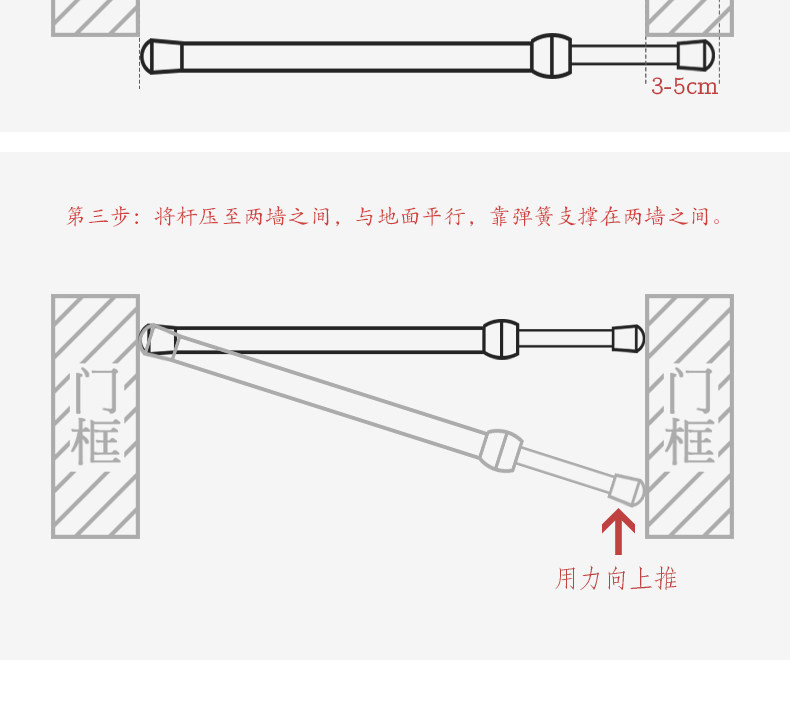 3-5cm

第三步：将杆压至两墙之间，与地面平行，靠弹簧支撑在两墙之间。

门框

门框

用力向上推