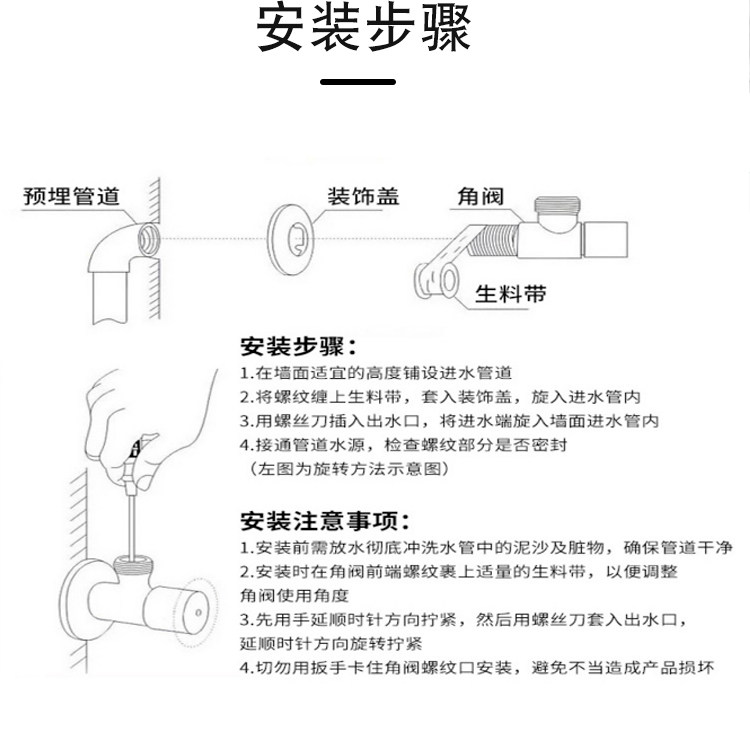 安装步骤

预埋管道

装饰盖

角阀

生料带

安装步骤：
1.在墙面适宜的高度铺设进水管道
2.将螺纹缠上生料带，套入装饰盖，旋入进水管内
3.用螺丝刀插入出水口，将进水端旋入墙面进水管内
4.接通管道水源，检查螺纹部分是否密封
（左图为旋转方法示意图）

安装注意事项：
1.安装前需放水彻底冲洗水管中的泥沙及脏物，确保管道干净
2.安装时在角阀前端螺纹裹上适量的生料带，以便调整角阀使用角度
3.先用手延顺时针方向拧紧，然后用螺丝刀套入出水口，延顺时针方向旋转拧紧
4.切勿用扳手卡住角阀螺纹口安装，避免不当造成产品损坏