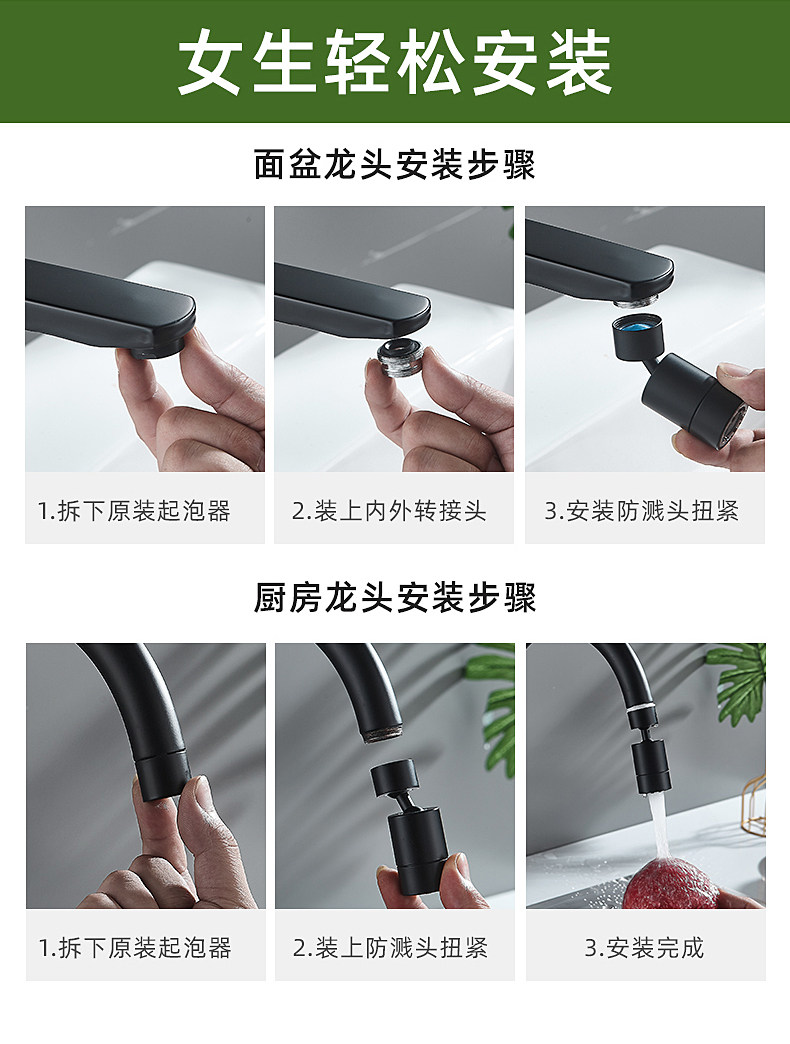 女生轻松安装

面盆龙头安装步骤

1.拆下原装起泡器

2.装上内外转接头

3.安装防溅头扭紧

厨房龙头安装步骤

1.拆下原装起泡器

2.装上防溅头扭紧

3.安装完成