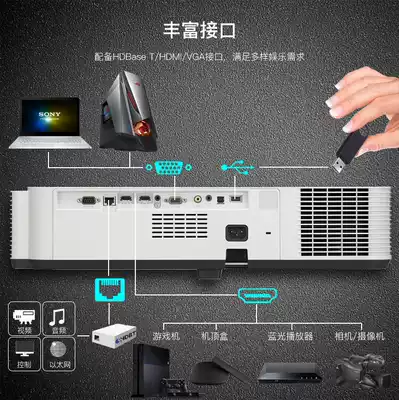 丰富接口

配备HDBase T/HDMI/VGA接口，满足多样娱乐需求

SONY

视频

音频

控制

以太网

HDBT

游戏机

机顶盒

蓝光播放器

相机/摄像机