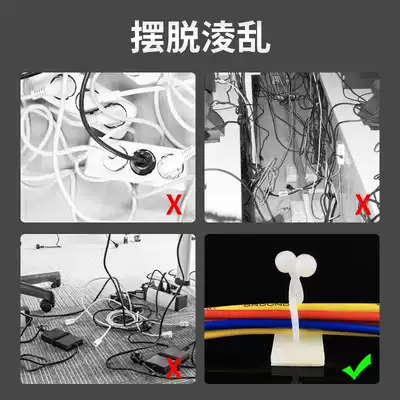 摆脱凌乱

X

X

X