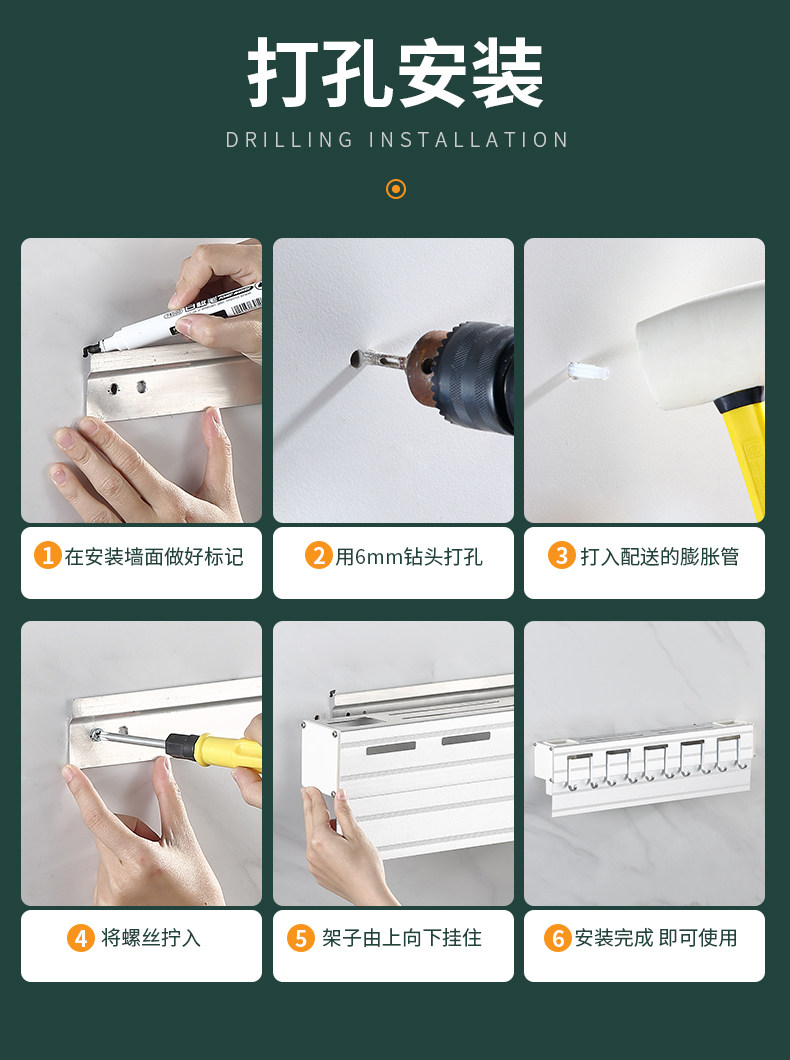 打孔安装

DRILLING INSTALLATION

1 在安装墙面做好标记

2 用6mm钻头打孔

3 打入配送的膨胀管

4 将螺丝拧入

5 架子由上向下挂住

6 安装完成 即可使用