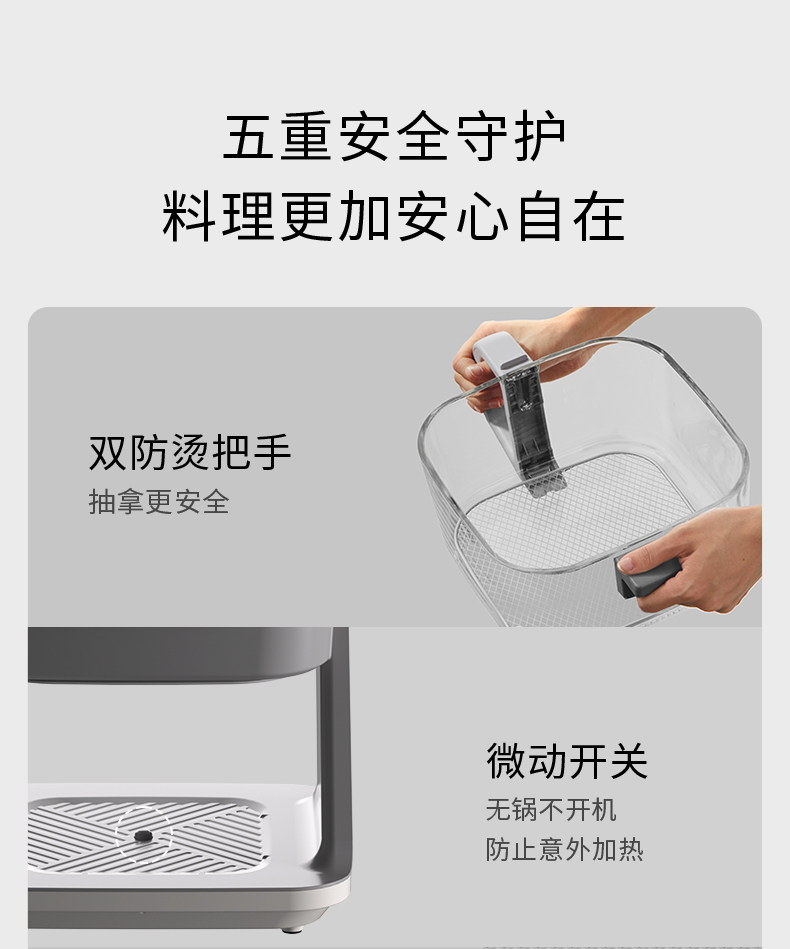 五重安全守护
料理更加安心自在

双防烫把手
抽拿更安全

微动开关
无锅不开机
防止意外加热