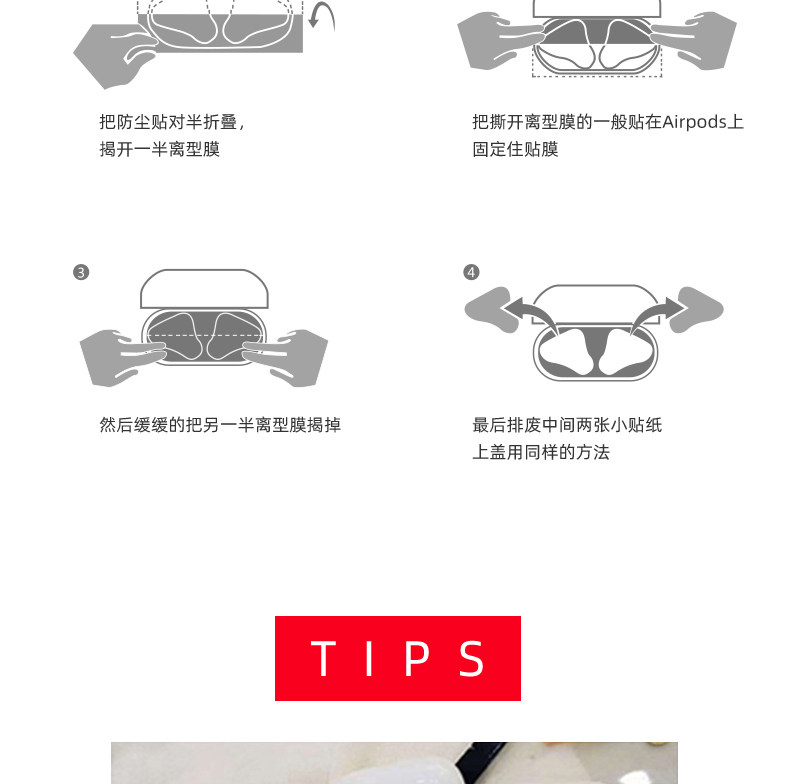 把防尘贴对半折叠，
揭开一半离型膜

把撕开离型膜的一般贴在Airpods上
固定住贴膜

3

然后缓缓的把另一半离型膜揭掉

4

最后排废中间两张小贴纸
上盖用同样的方法

TIPS