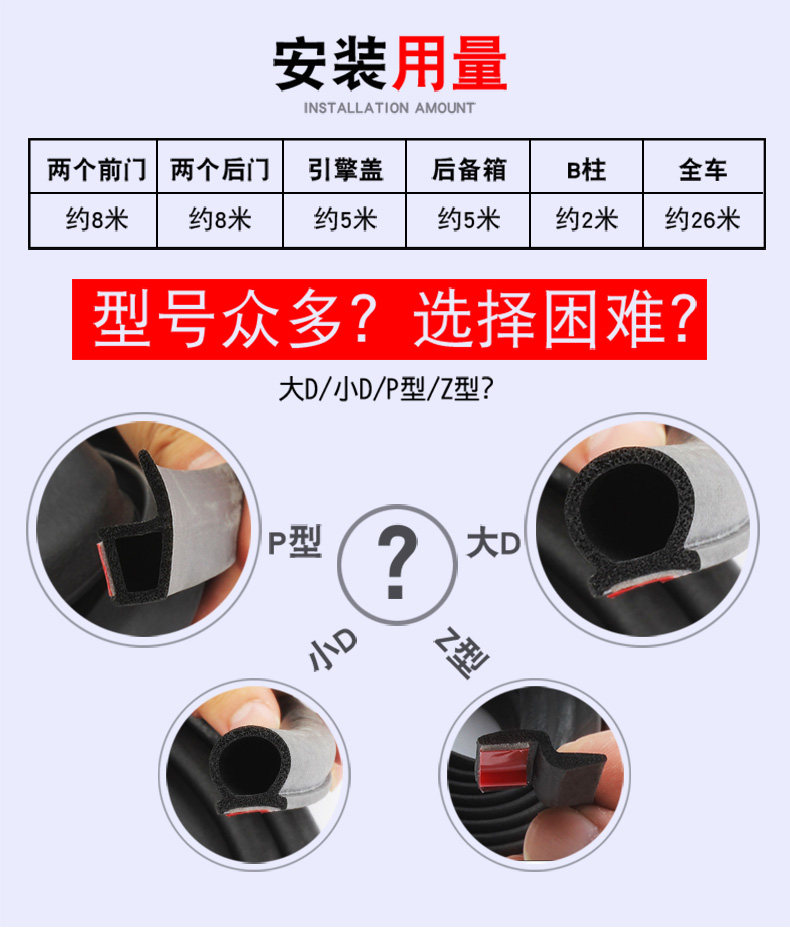 安装用量
INSTALLATION AMOUNT

| 两个前门 | 两个后门 | 引擎盖 | 后备箱 | B柱 | 全车 |
|---|---|---|---|---|---|
| 约8米 | 约8米 | 约5米 | 约5米 | 约2米 | 约26米 |

型号众多？选择困难？

大D/小D/P型/Z型？

P型

?

大D

小D

Z型