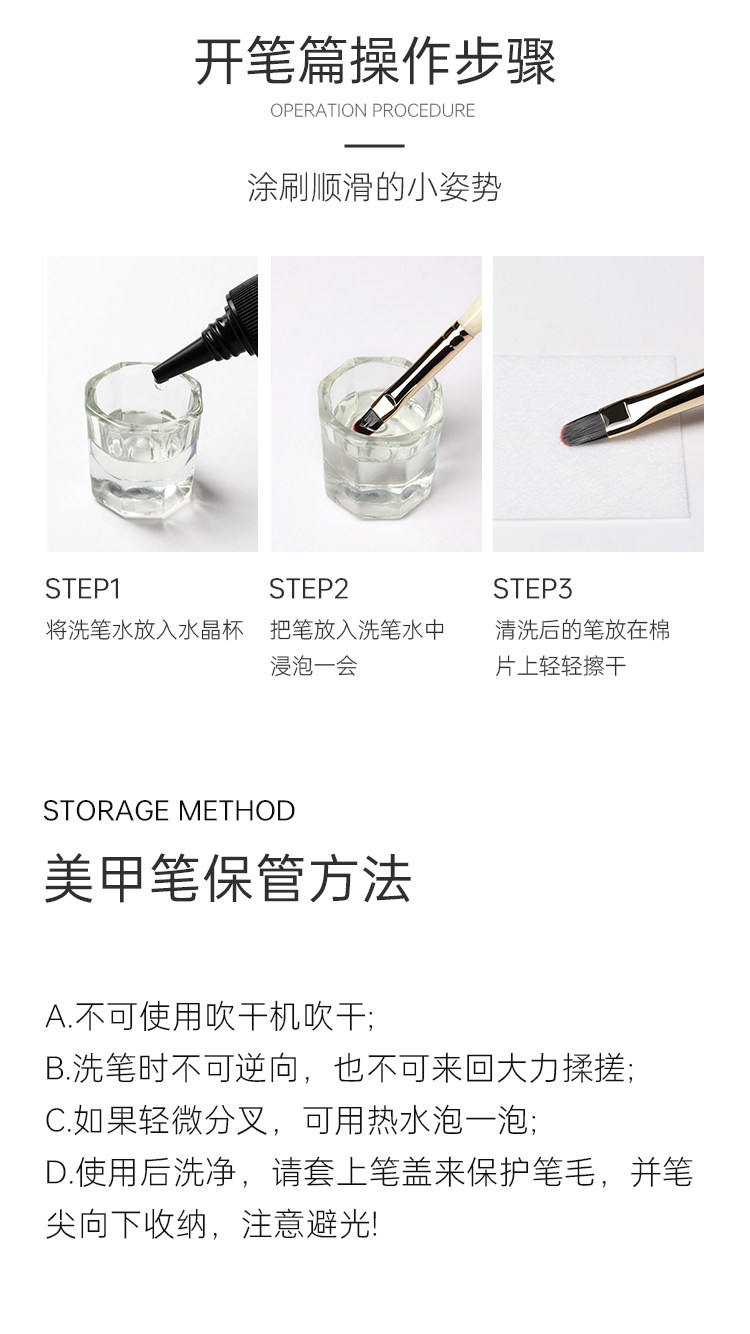 开笔篇操作步骤

OPERATION PROCEDURE

涂刷顺滑的小姿势

STEP1
将洗笔水放入水晶杯

STEP2
把笔放入洗笔水中浸泡一会

STEP3
清洗后的笔放在棉片上轻轻擦干

STORAGE METHOD

美甲笔保管方法

A.不可使用吹干机吹干;
B.洗笔时不可逆向，也不可来回大力揉搓;
C.如果轻微分叉，可用热水泡一泡;
D.使用后洗净，请套上笔盖来保护笔毛，并笔尖向下收纳，注意避光!