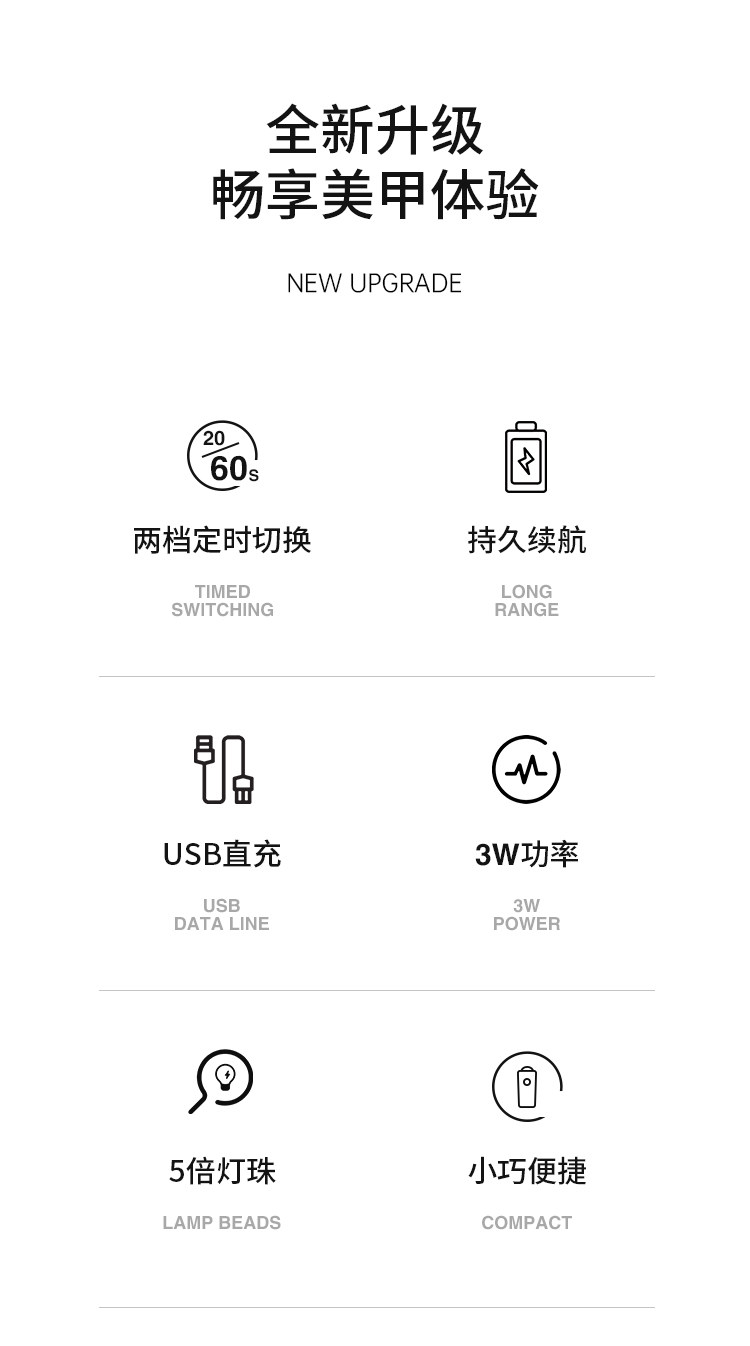 全新升级
畅享美甲体验

NEW UPGRADE

20
60s

两档定时切换

TIMED
SWITCHING

持久续航

LONG
RANGE

USB直充

USB
DATA LINE

3W功率

3W
POWER

5倍灯珠

LAMP BEADS

小巧便捷

COMPACT