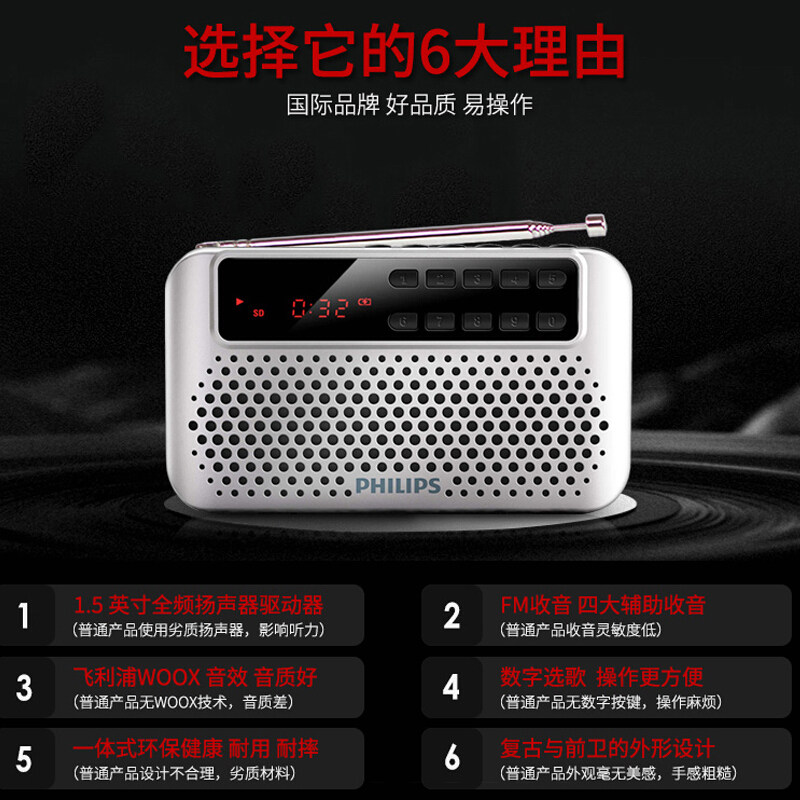 选择它的6大理由

国际品牌 好品质 易操作

SD 0:32

1 2 3 4 5
6 7 8 9 0

PHILIPS

1 1.5 英寸全频扬声器驱动器
(普通产品使用劣质扬声器，影响听力)

2 FM收音 四大辅助收音
(普通产品收音灵敏度低)

3 飞利浦WOOX 音效 音质好
(普通产品无WOOX技术，音质差)

4 数字选歌 操作更方便
(普通产品无数字按键，操作麻烦)

5 一体式环保健康 耐用 耐摔
(普通产品设计不合理，劣质材料)

6 复古与前卫的外形设计
(普通产品外观毫无美感，手感粗糙)