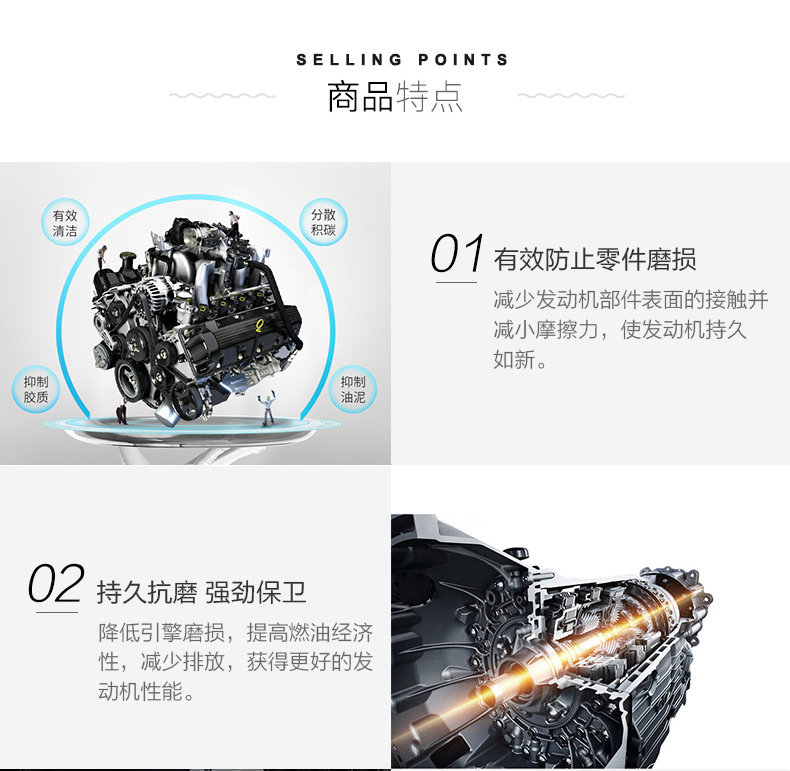 SELLING POINTS
商品特点

有效清洁

分散积碳

抑制胶质

抑制油泥

01 有效防止零件磨损
减少发动机部件表面的接触并减小摩擦力，使发动机持久如新。

02 持久抗磨 强劲保卫
降低引擎磨损，提高燃油经济性，减少排放，获得更好的发动机性能。