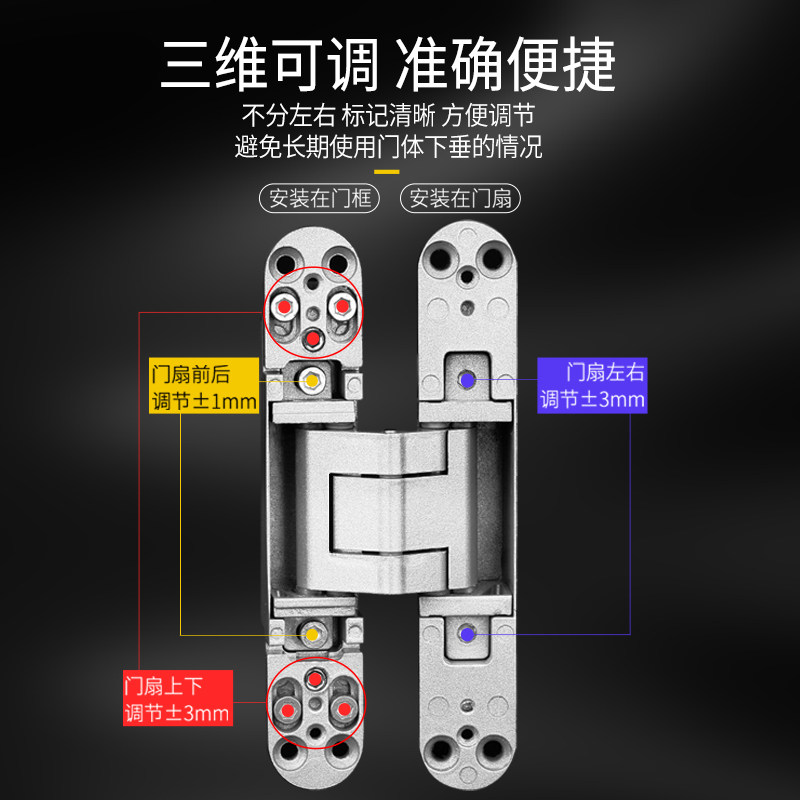 三维可调 准确便捷

不分左右 标记清晰 方便调节
避免长期使用门体下垂的情况

安装在门框

安装在门扇

门扇前后
调节±1mm

门扇左右
调节±3mm

门扇上下
调节±3mm